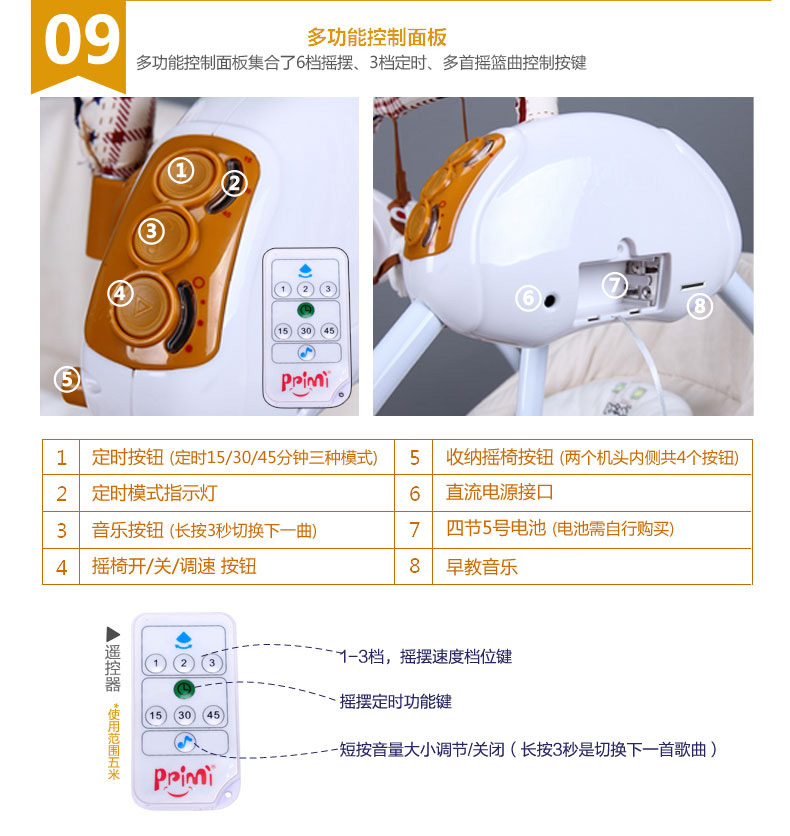 09

多功能控制面板

多功能控制面板集合了6档摇摆、3档定时、多首摇篮曲控制按键

①
②
③
④
⑤

1 2 3
15 30 45
Primi

⑥
⑦
⑧

| 1 | 定时按钮 (定时15/30/45分钟三种模式) | 5 | 收纳摇椅按钮 (两个机头内侧共4个按钮) |
|---|---|---|---|
| 2 | 定时模式指示灯 | 6 | 直流电源接口 |
| 3 | 音乐按钮 (长按3秒切换下一曲) | 7 | 四节5号电池 (电池需自行购买) |
| 4 | 摇椅开/关/调速 按钮 | 8 | 早教音乐 |

▶遥控器

*使用范围五米

1 2 3
15 30 45
Primi

1-3档，摇摆速度档位键

摇摆定时功能键

短按音量大小调节/关闭（长按3秒是切换下一首歌曲）