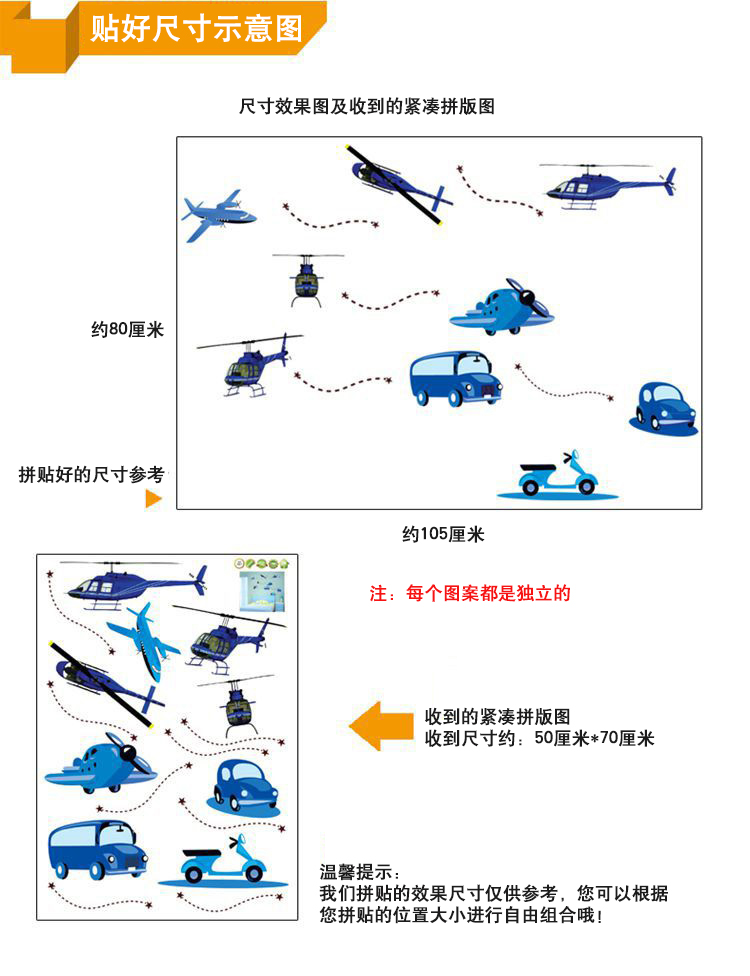 贴好尺寸示意图

尺寸效果图及收到的紧凑拼版图

约80厘米

拼贴好的尺寸参考

约105厘米

注：每个图案都是独立的

收到的紧凑拼版图
收到尺寸约：50厘米*70厘米

温馨提示：
我们拼贴的效果尺寸仅供参考，您可以根据您拼贴的位置大小进行自由组合哦！