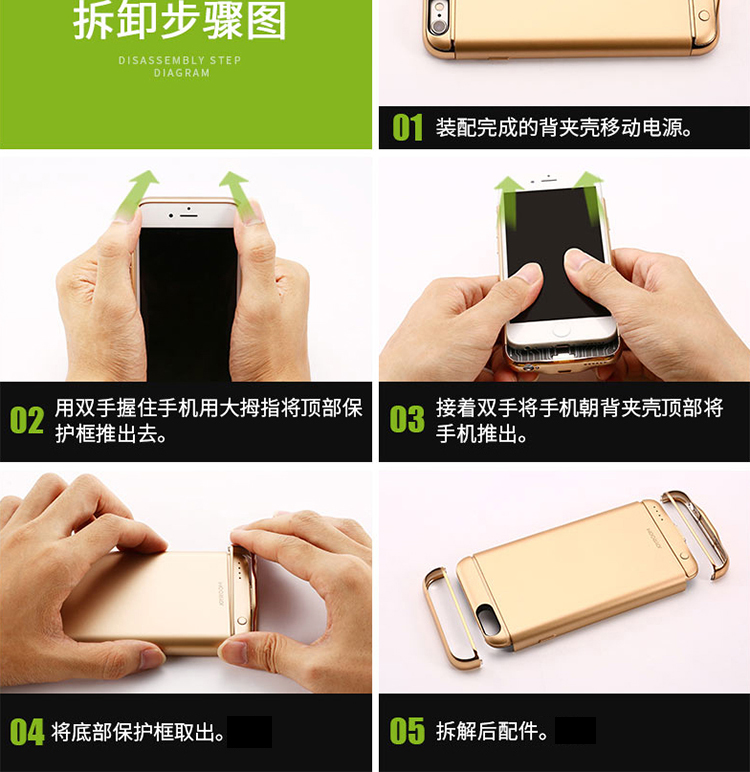 拆卸步骤图

DISASSEMBLY STEP DIAGRAM

01 装配完成的背夹壳移动电源。

02 用双手握住手机用大拇指将顶部保护框推出去。

03 接着双手将手机朝背夹壳顶部将手机推出。

04 将底部保护框取出。

05 拆解后配件。