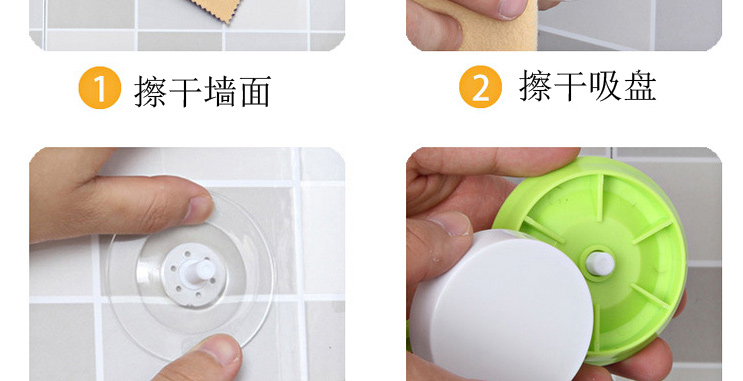 1 擦干墙面

2 擦干吸盘