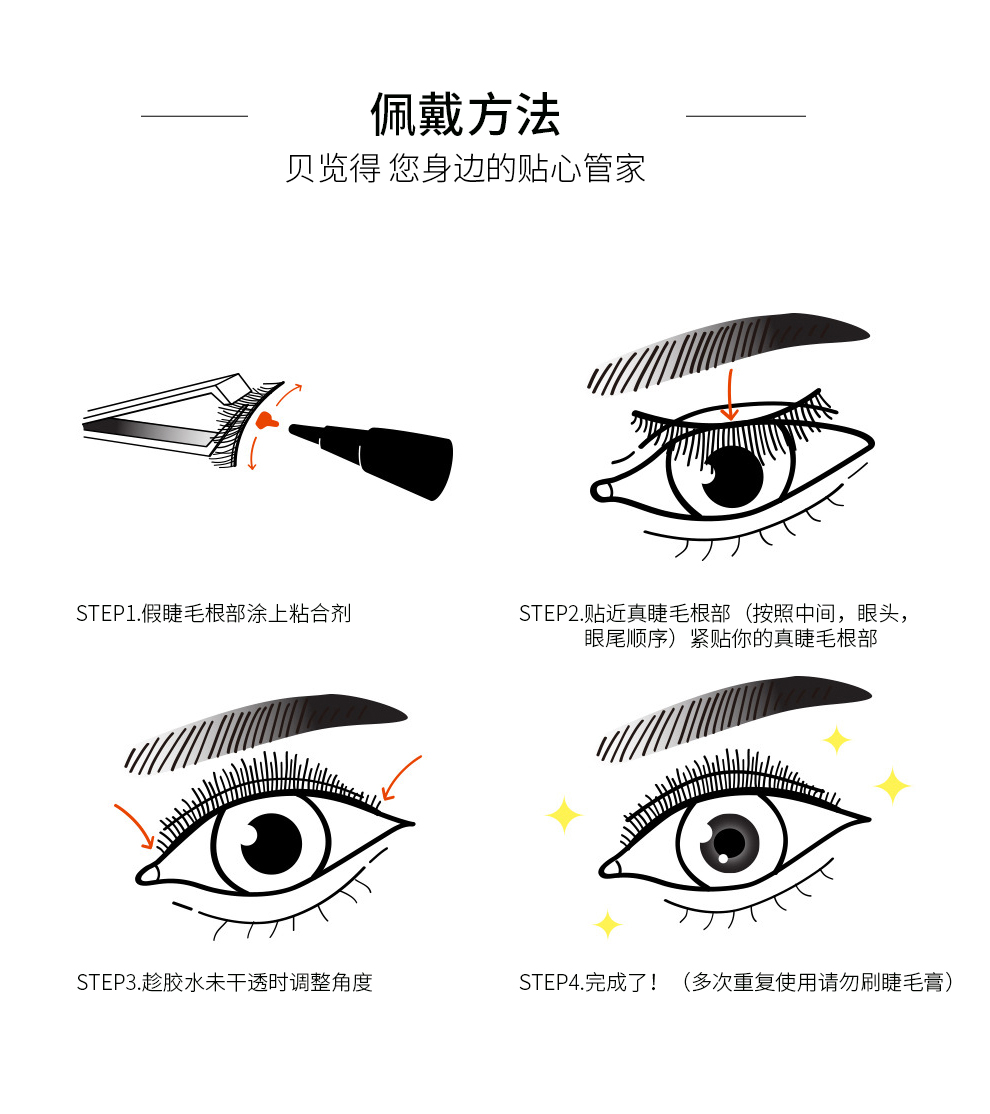 佩戴方法

贝览得 您身边的贴心管家

STEP1.假睫毛根部涂上粘合剂

STEP2.贴近真睫毛根部（按照中间，眼头，眼尾顺序）紧贴你的真睫毛根部

STEP3.趁胶水未干透时调整角度

STEP4.完成了！（多次重复使用请勿刷睫毛膏）