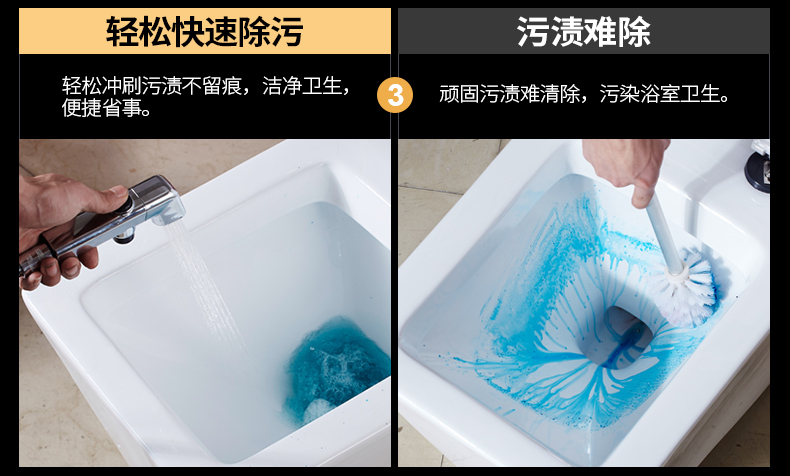 轻松快速除污

轻松冲刷污渍不留痕，洁净卫生，便捷省事。

3

污渍难除

顽固污渍难清除，污染浴室卫生。