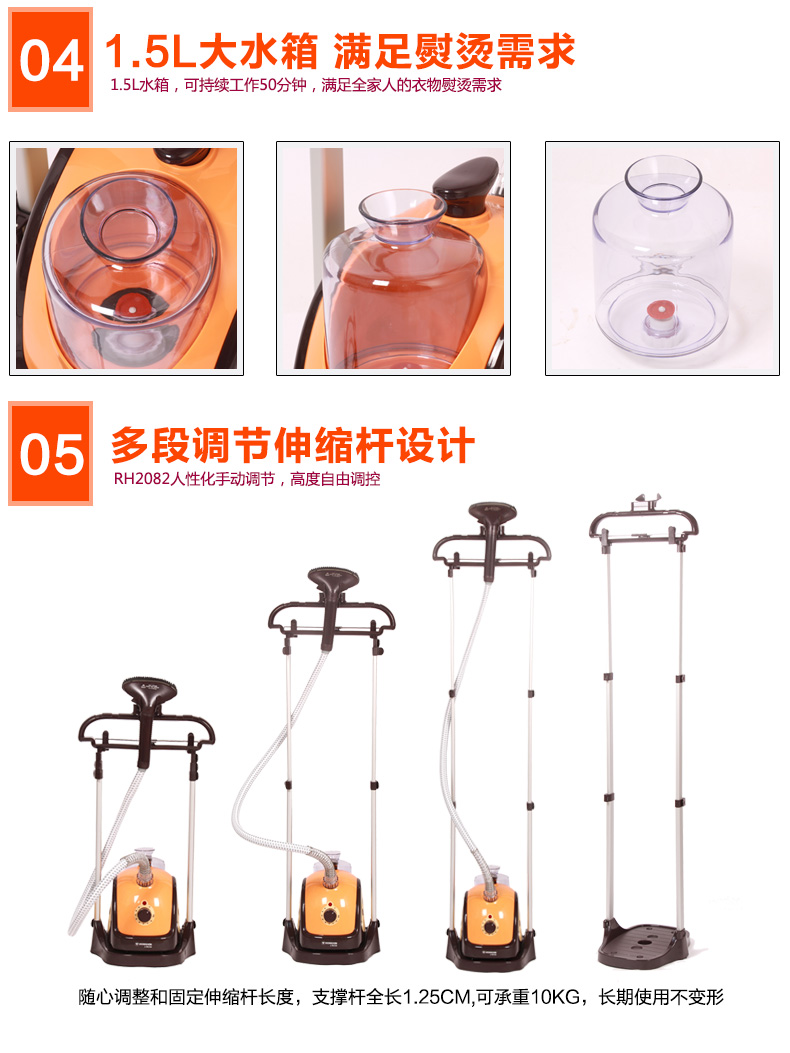 04 1.5L大水箱 满足熨烫需求

1.5L水箱，可持续工作50分钟，满足全家人的衣物熨烫需求

05 多段调节伸缩杆设计

RH2082人性化手动调节，高度自由调控

随心调整和固定伸缩杆长度，支撑杆全长1.25CM,可承重10KG，长期使用不变形