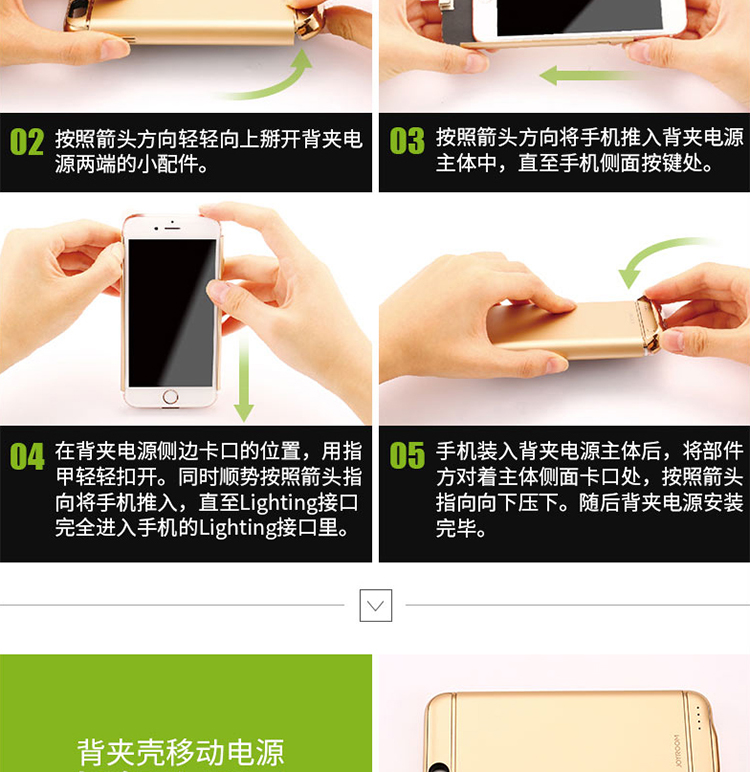 02 按照箭头方向轻轻向上掰开背夹电源两端的小配件。

03 按照箭头方向将手机推入背夹电源主体中，直至手机侧面按键处。

04 在背夹电源侧边卡口的位置，用指甲轻轻扣开。同时顺势按照箭头指向将手机推入，直至Lighting接口完全进入手机的Lighting接口里。

05 手机装入背夹电源主体后，将部件方对着主体侧面卡口处，按照箭头指向向下压下。随后背夹电源安装完毕。

背夹壳移动电源

JOYROOM