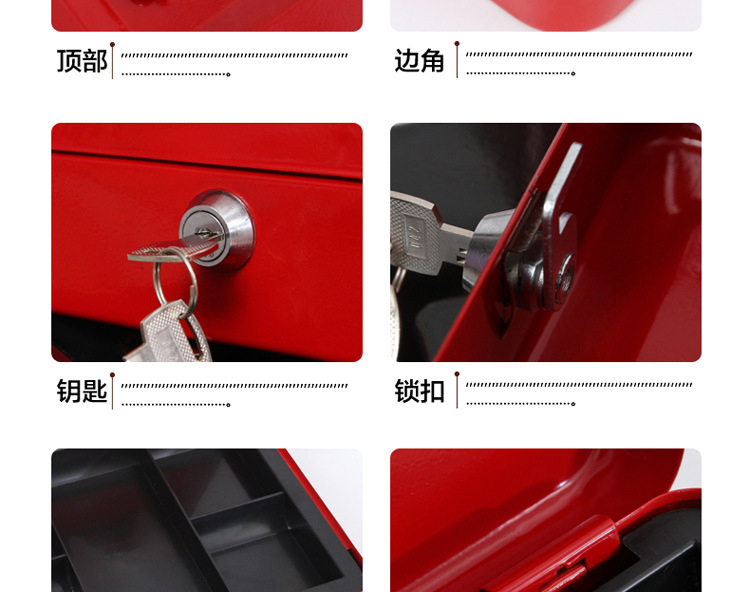 顶部

边角

钥匙

锁扣