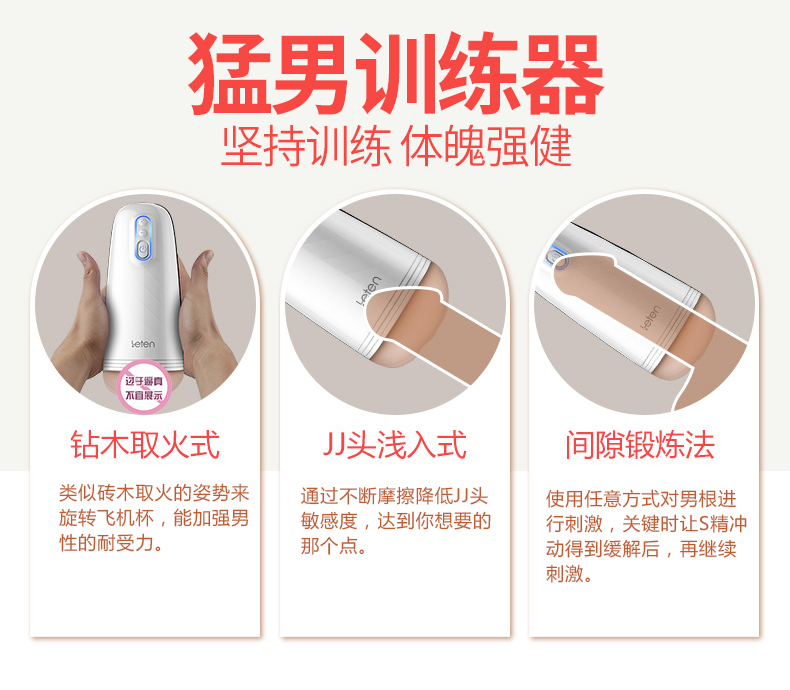 猛男训练器
坚持训练 体魄强健

leten
过于逼真
不宜展示

钻木取火式

类似砖木取火的姿势来旋转飞机杯，能加强男性的耐受力。

leten

JJ头浅入式

通过不断摩擦降低JJ头敏感度，达到你想要的那个点。

leten

间隙锻炼法

使用任意方式对男根进行刺激，关键时让S精冲动得到缓解后，再继续刺激。