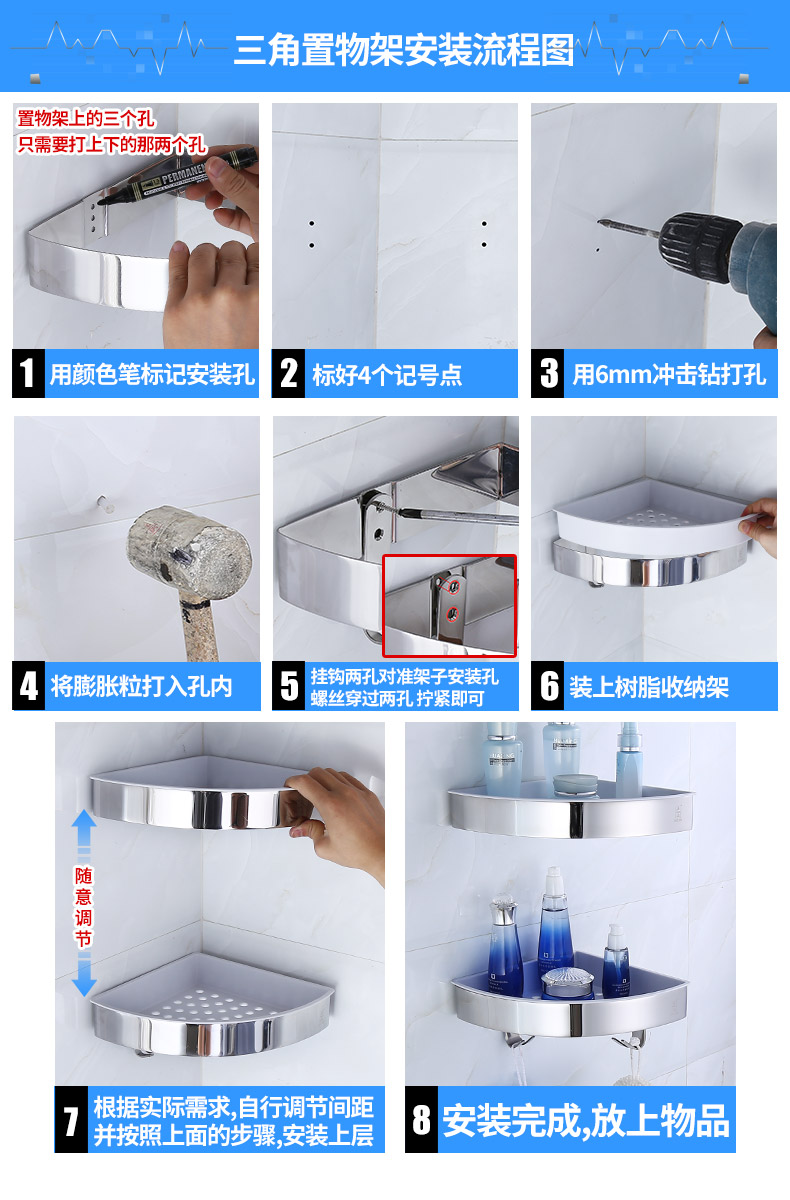 三角置物架安装流程图

置物架上的三个孔
只需要打上下的那两个孔

PERMANENT

1 用颜色笔标记安装孔

2 标好4个记号点

3 用6mm冲击钻打孔

4 将膨胀粒打入孔内

5 挂钩两孔对准架子安装孔
螺丝穿过两孔 拧紧即可

6 装上树脂收纳架

随意调节

7 根据实际需求,自行调节间距
并按照上面的步骤,安装上层

8 安装完成,放上物品