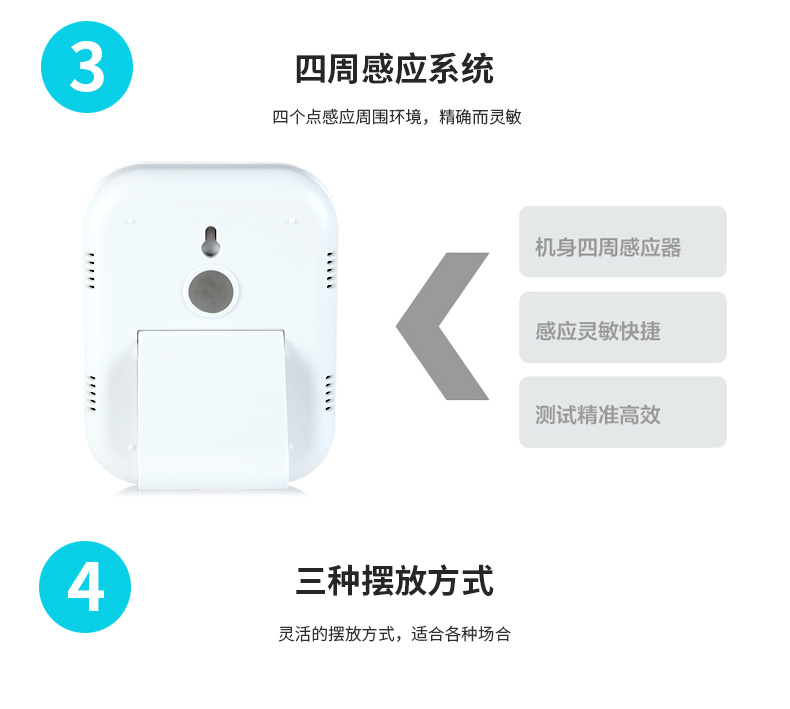 3

四周感应系统

四个点感应周围环境，精确而灵敏

机身四周感应器

感应灵敏快捷

测试精准高效

4

三种摆放方式

灵活的摆放方式，适合各种场合