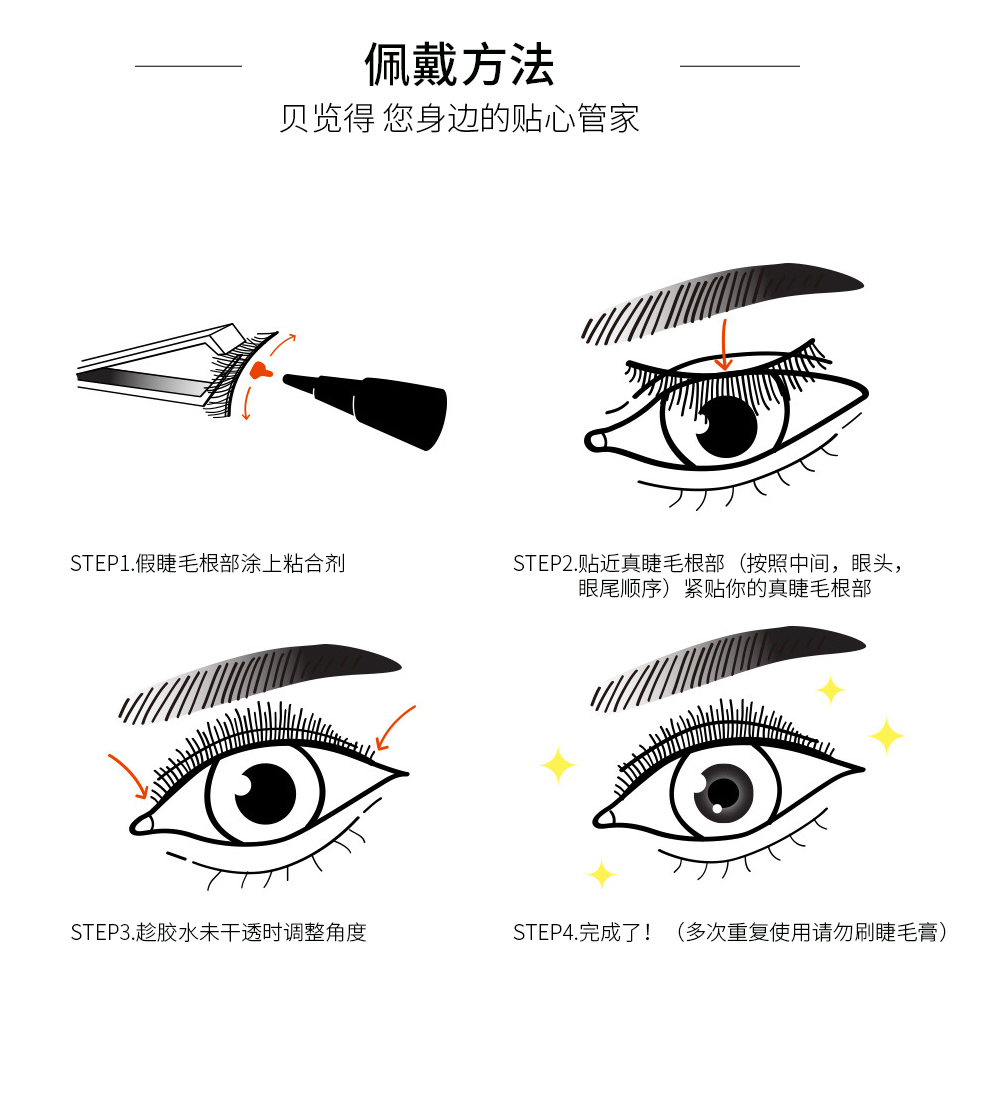 佩戴方法
贝览得 您身边的贴心管家

STEP1.假睫毛根部涂上粘合剂

STEP2.贴近真睫毛根部（按照中间，眼头，眼尾顺序）紧贴你的真睫毛根部

STEP3.趁胶水未干透时调整角度

STEP4.完成了！（多次重复使用请勿刷睫毛膏）