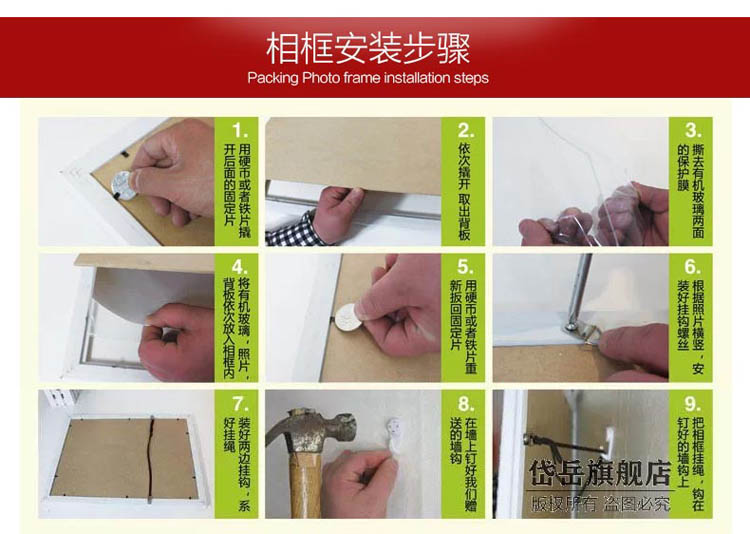 相框安装步骤
Packing Photo frame installation steps

1. 用硬币或者铁片撬开后面的固定片

2. 依次撬开 取出背板

3. 撕去有机玻璃两面的保护膜

4. 将有机玻璃，照片，背板依次放入相框内

5. 用硬币或者铁片重新扳回固定片

6. 根据照片横竖，安装好挂钩螺丝

7. 装好两边挂钩，系好挂绳

8. 在墙上钉好我们赠送的墙钩

9. 把相框挂绳，钩在钉好的墙钩上

岱岳旗舰店
版权所有 盗图必究