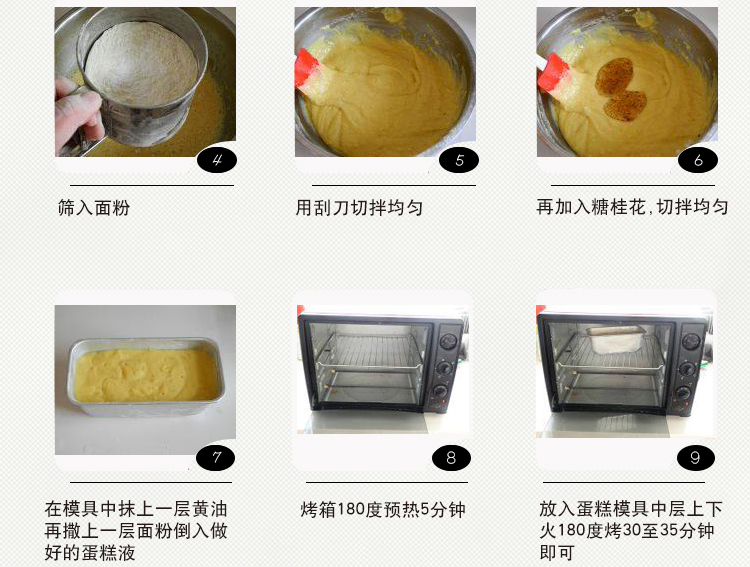 4

筛入面粉

5

用刮刀切拌均匀

6

再加入糖桂花,切拌均匀

7

在模具中抹上一层黄油再撒上一层面粉倒入做好的蛋糕液

8

烤箱180度预热5分钟

9

放入蛋糕模具中层上下火180度烤30至35分钟即可