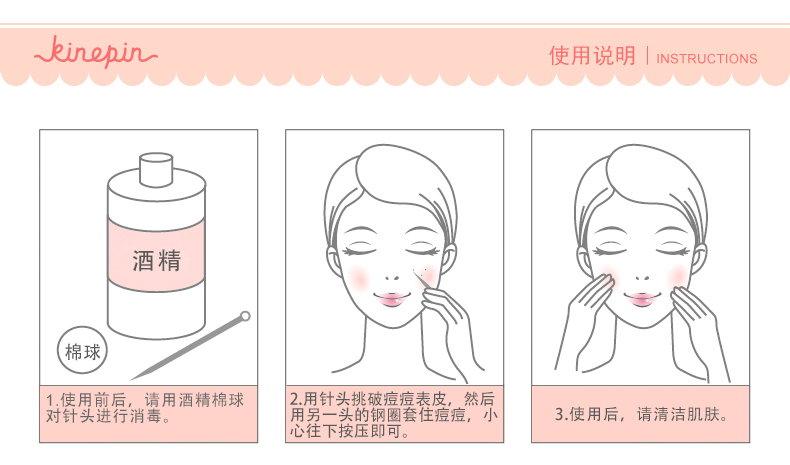 kinepin

使用说明 | INSTRUCTIONS

酒精

棉球

1.使用前后，请用酒精棉球对针头进行消毒。

2.用针头挑破痘痘表皮，然后用另一头的钢圈套住痘痘，小心往下按压即可。

3.使用后，请清洁肌肤。