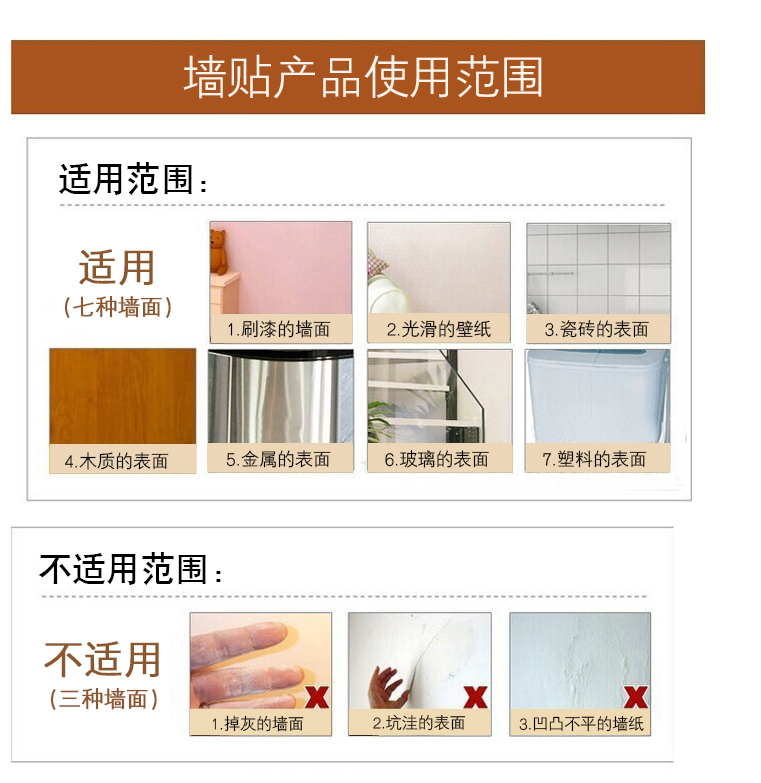 墙贴产品使用范围

适用范围：

适用
（七种墙面）

1.刷漆的墙面

2.光滑的壁纸

3.瓷砖的表面

4.木质的表面

5.金属的表面

6.玻璃的表面

7.塑料的表面

不适用范围：

不适用
（三种墙面）

1.掉灰的墙面

2.坑洼的表面

3.凹凸不平的墙纸