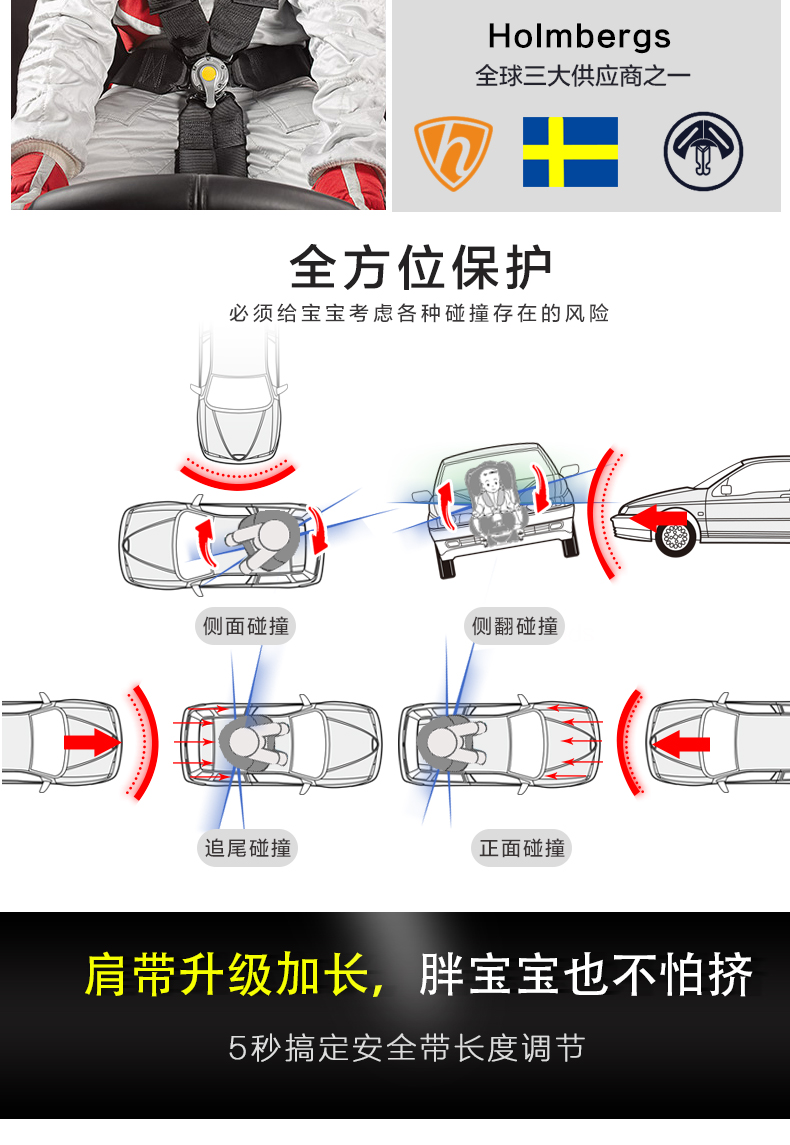 Holmbergs
全球三大供应商之一

全方位保护
必须给宝宝考虑各种碰撞存在的风险

侧面碰撞

侧翻碰撞

追尾碰撞

正面碰撞

肩带升级加长，胖宝宝也不怕挤
5秒搞定安全带长度调节