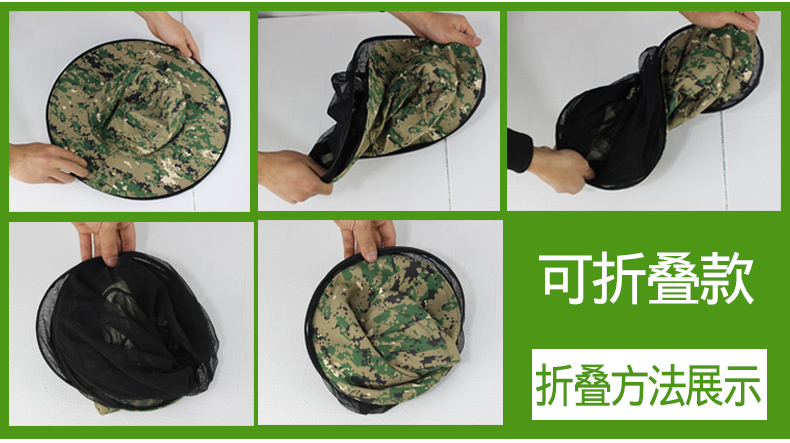 可折叠款

折叠方法展示