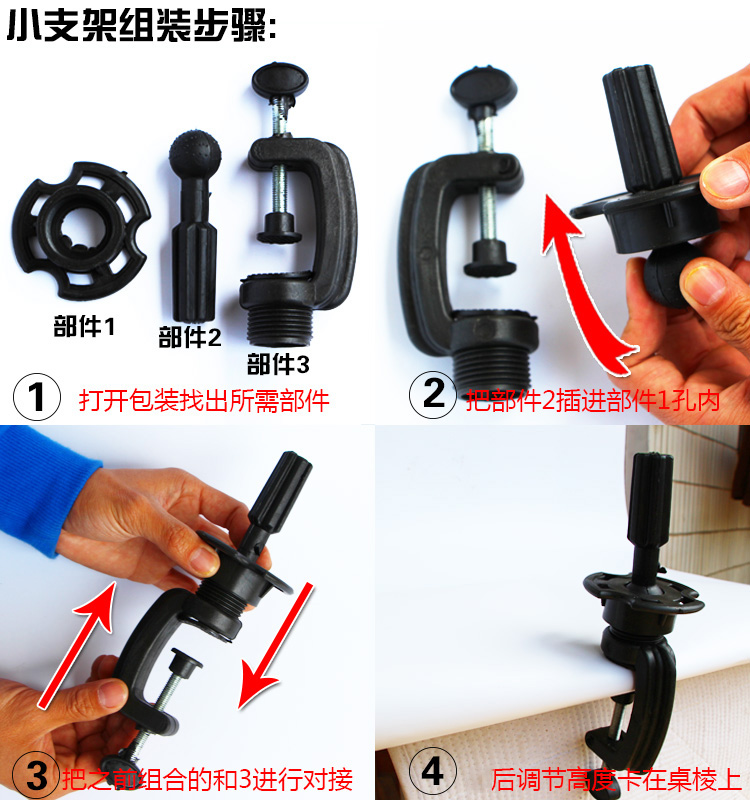 小支架组装步骤:

部件1

部件2

部件3

① 打开包装找出所需部件

② 把部件2插进部件1孔内

③ 把之前组合的和3进行对接

④ 后调节高度卡在桌棱上