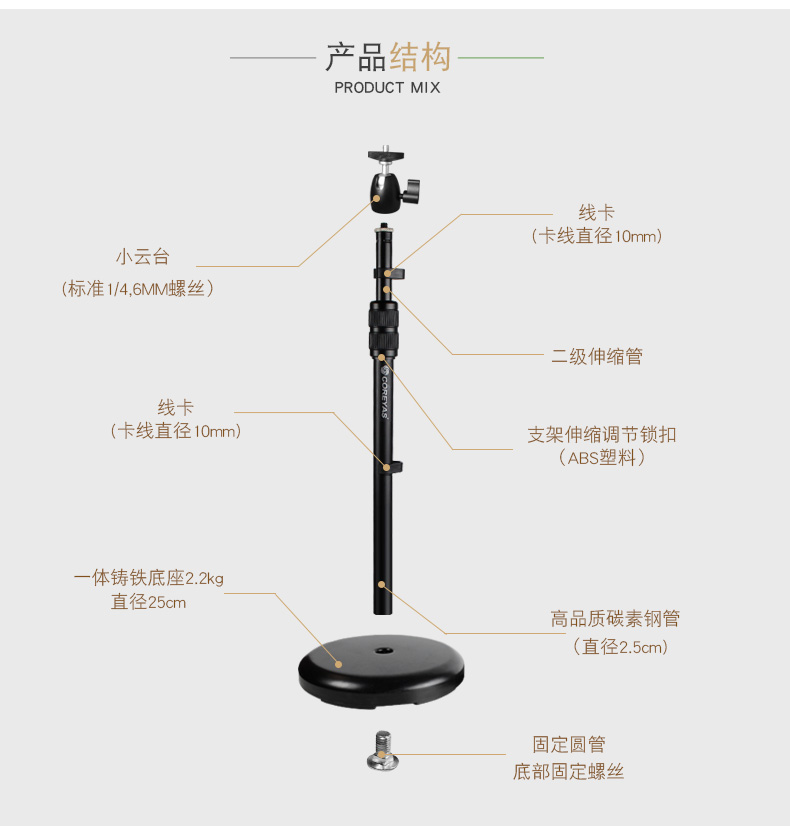 产品结构
PRODUCT MIX

小云台
（标准1/4,6MM螺丝）

线卡
（卡线直径10mm）

二级伸缩管

COREYAS

线卡
（卡线直径10mm）

支架伸缩调节锁扣
（ABS塑料）

一体铸铁底座2.2kg
直径25cm

高品质碳素钢管
（直径2.5cm）

固定圆管
底部固定螺丝