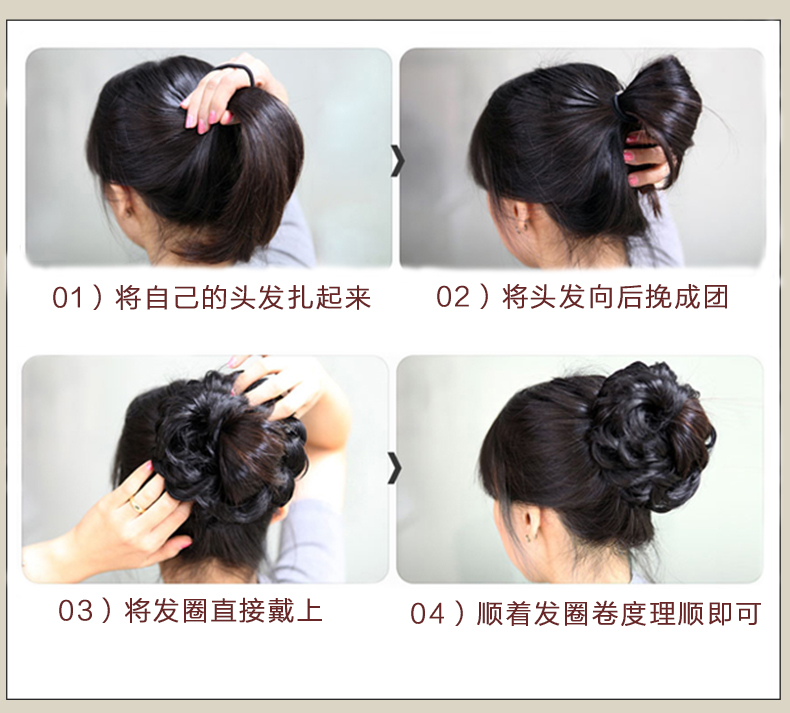 01）将自己的头发扎起来

02）将头发向后挽成团

03）将发圈直接戴上

04）顺着发圈卷度理顺即可