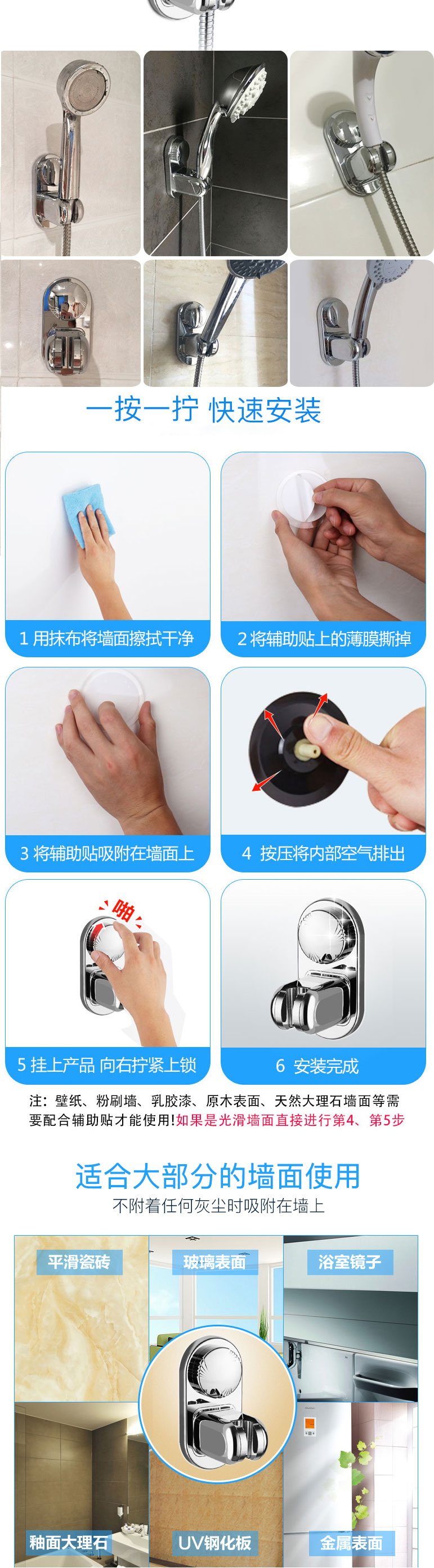 一按一拧 快速安装

1 用抹布将墙面擦拭干净

2 将辅助贴上的薄膜撕掉

3 将辅助贴吸附在墙面上

4 按压将内部空气排出

啪

5 挂上产品 向右拧紧上锁

6 安装完成

注：壁纸、粉刷墙、乳胶漆、原木表面、天然大理石墙面等需要配合辅助贴才能使用!如果是光滑墙面直接进行第4、第5步

适合大部分的墙面使用

不附着任何灰尘时吸附在墙上

平滑瓷砖

玻璃表面

浴室镜子

釉面大理石

UV钢化板

金属表面