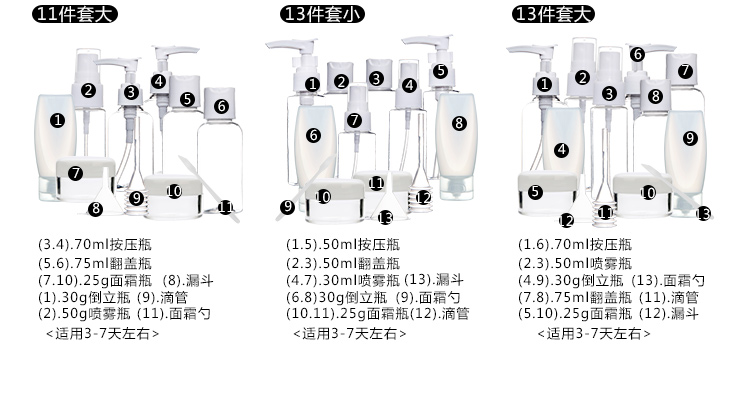 11件套大

1 2 3 4 5 6 7 8 9 10 11

(3.4).70ml按压瓶
(5.6).75ml翻盖瓶
(7.10).25g面霜瓶 (8).漏斗
(1).30g倒立瓶 (9).滴管
(2).50g喷雾瓶 (11).面霜勺
<适用3-7天左右>

13件套小

1 2 3 4 5 6 7 8 9 10 11 12 13

(1.5).50ml按压瓶
(2.3).50ml翻盖瓶
(4.7).30ml喷雾瓶 (13).漏斗
(6.8)30g倒立瓶 (9).面霜勺
(10.11).25g面霜瓶(12).滴管
<适用3-7天左右>

13件套大

1 2 3 4 5 6 7 8 9 10 11 12 13

(1.6).70ml按压瓶
(2.3).50ml喷雾瓶
(4.9).30g倒立瓶 (13).面霜勺
(7.8).75ml翻盖瓶 (11).滴管
(5.10).25g面霜瓶 (12).漏斗
<适用3-7天左右>