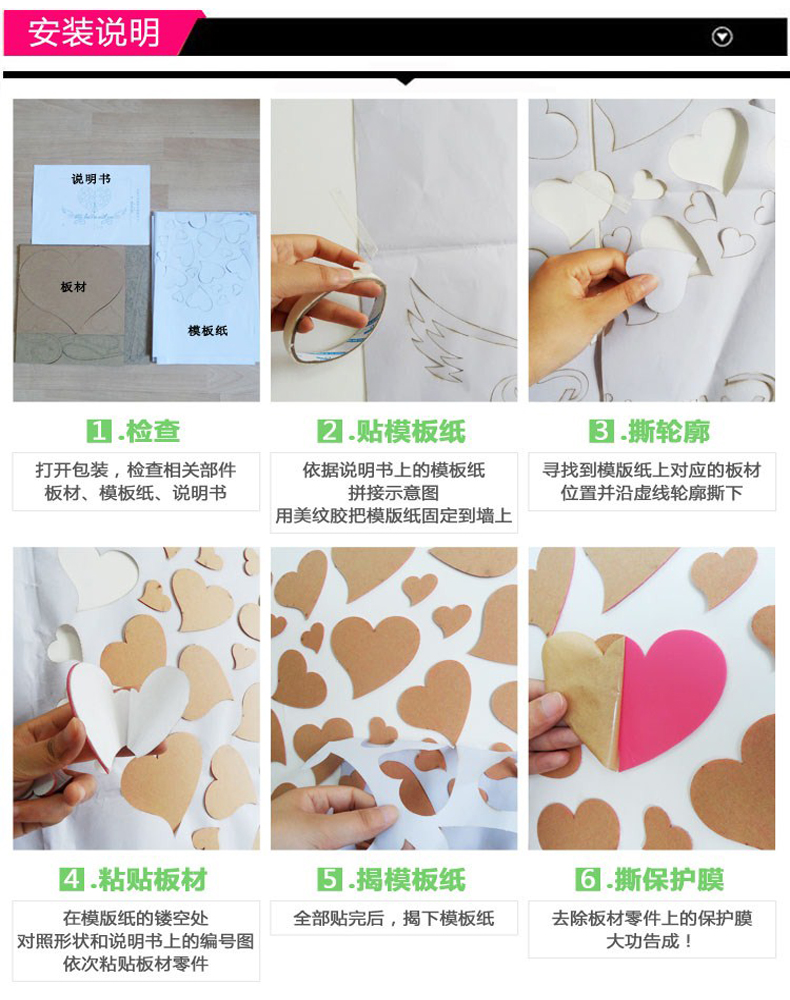 安装说明

说明书
板材
模板纸

1.检查
打开包装，检查相关部件
板材、模板纸、说明书

2.贴模板纸
依据说明书上的模板纸
拼接示意图
用美纹胶把模版纸固定到墙上

3.撕轮廓
寻找到模版纸上对应的板材
位置并沿虚线轮廓撕下

4.粘贴板材
在模版纸的镂空处
对照形状和说明书上的编号图
依次粘贴板材零件

5.揭模板纸
全部贴完后，揭下模板纸

6.撕保护膜
去除板材零件上的保护膜
大功告成！