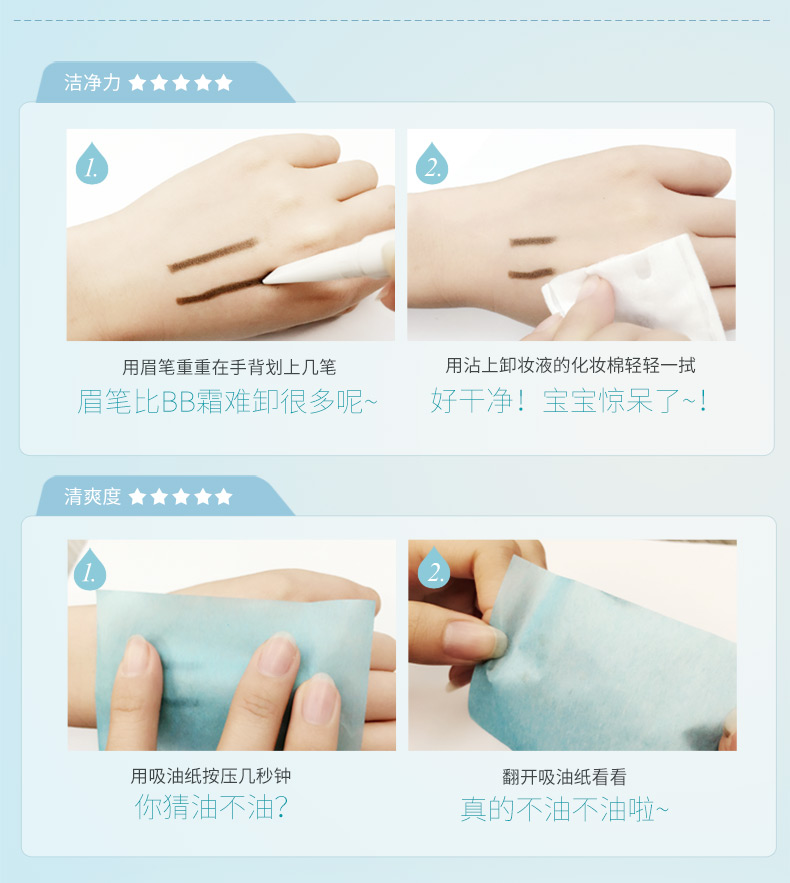 洁净力 ★★★★★

1.

用眉笔重重在手背划上几笔
眉笔比BB霜难卸很多呢~

2.

用沾上卸妆液的化妆棉轻轻一拭
好干净！宝宝惊呆了~！

清爽度 ★★★★★

1.

用吸油纸按压几秒钟
你猜油不油?

2.

翻开吸油纸看看
真的不油不油啦~