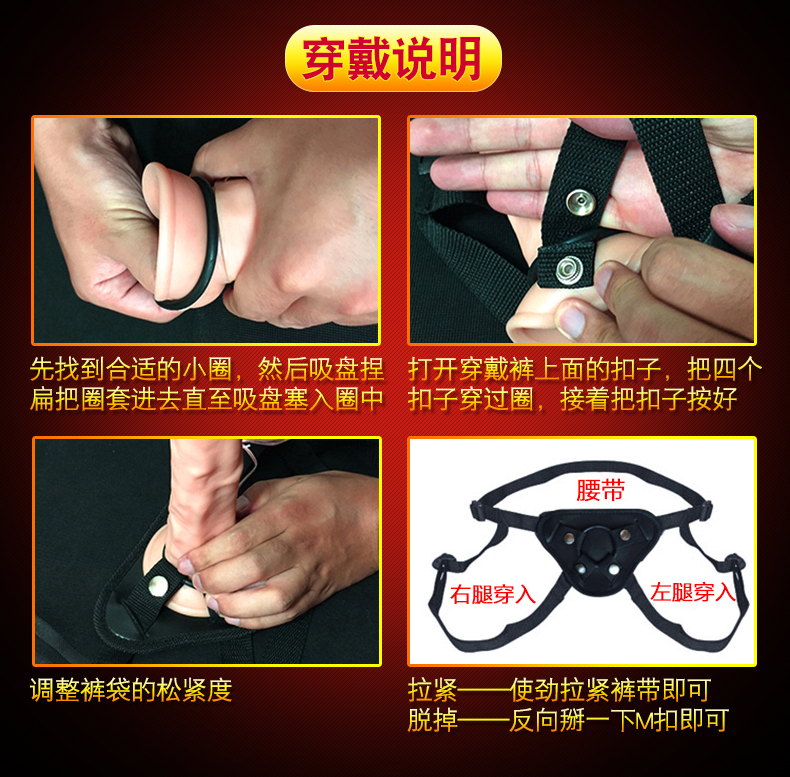 穿戴说明

先找到合适的小圈，然后吸盘捏扁把圈套进去直至吸盘塞入圈中

打开穿戴裤上面的扣子，把四个扣子穿过圈，接着把扣子按好

调整裤袋的松紧度

腰带

右腿穿入

左腿穿入

拉紧——使劲拉紧裤带即可
脱掉——反向掰一下M扣即可