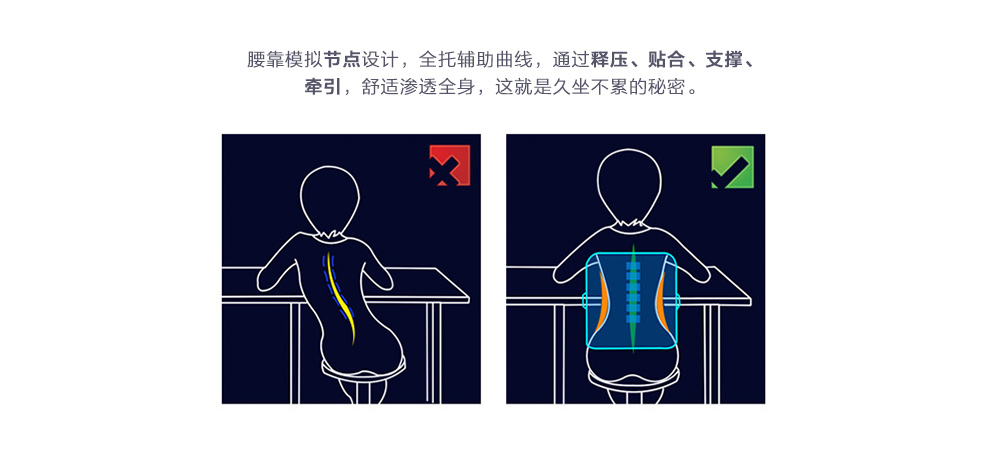 腰靠模拟节点设计，全托辅助曲线，通过释压、贴合、支撑、牵引，舒适渗透全身，这就是久坐不累的秘密。