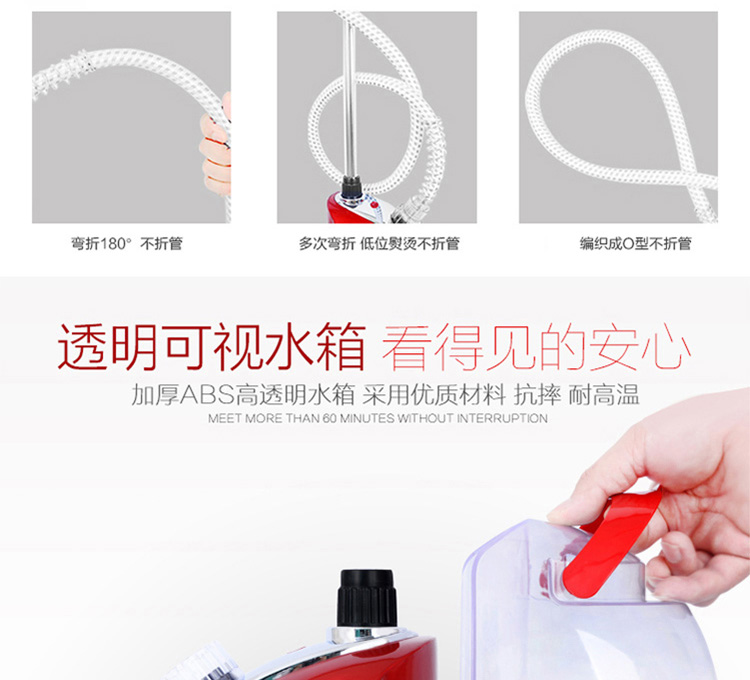 弯折180° 不折管

多次弯折 低位熨烫不折管

编织成O型不折管

透明可视水箱 看得见的安心

加厚ABS高透明水箱 采用优质材料 抗摔 耐高温

MEET MORE THAN 60 MINUTES WITHOUT INTERRUPTION