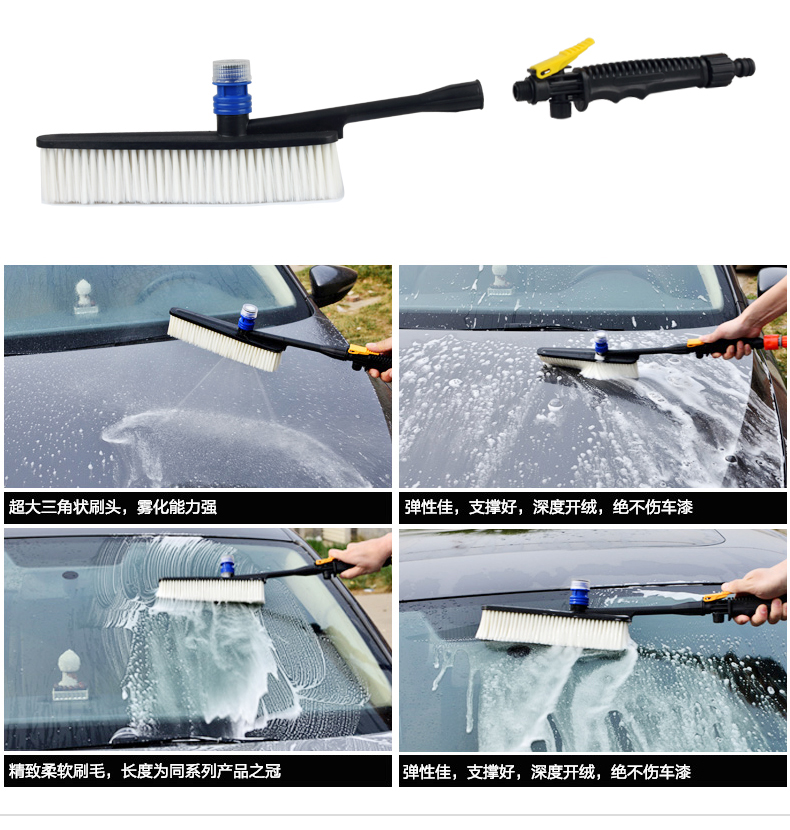 超大三角状刷头，雾化能力强

弹性佳，支撑好，深度开绒，绝不伤车漆

精致柔软刷毛，长度为同系列产品之冠

弹性佳，支撑好，深度开绒，绝不伤车漆