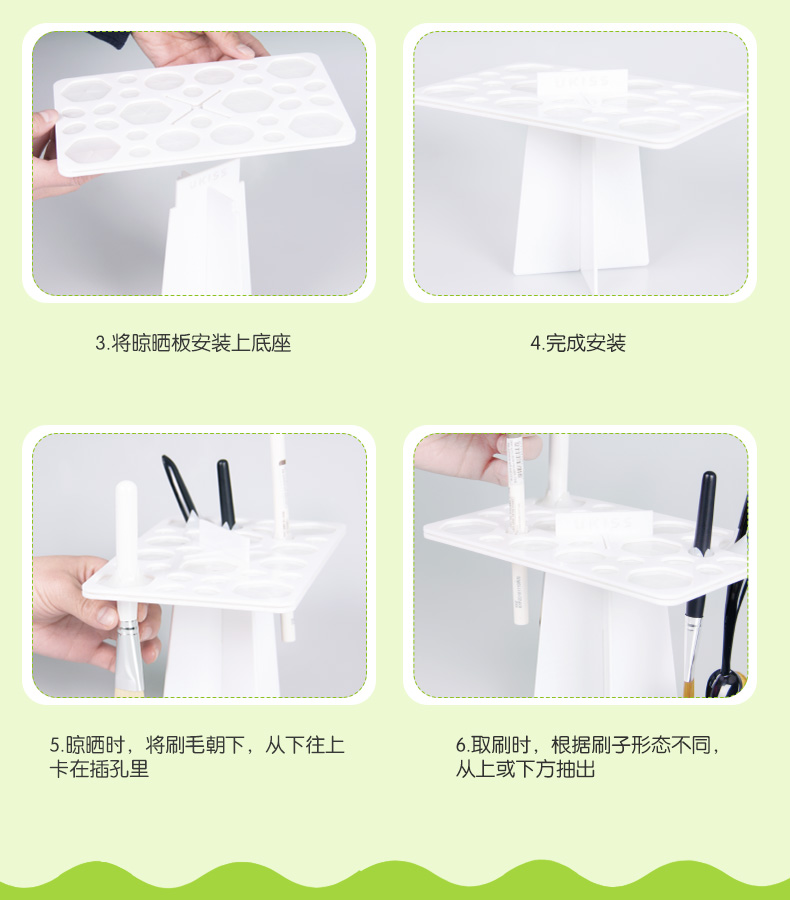 3.将晾晒板安装上底座

4.完成安装

5.晾晒时，将刷毛朝下，从下往上卡在插孔里

6.取刷时，根据刷子形态不同，从上或下方抽出