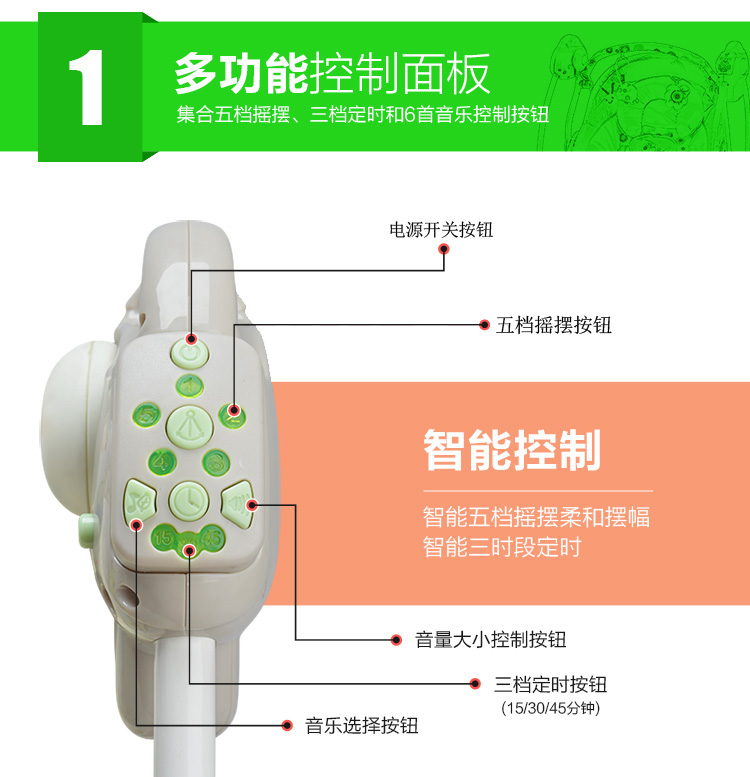 1

多功能控制面板
集合五档摇摆、三档定时和6首音乐控制按钮

电源开关按钮

五档摇摆按钮

1
5
2
4
3
15
45

智能控制

智能五档摇摆柔和摆幅
智能三时段定时

音量大小控制按钮

三档定时按钮
(15/30/45分钟)

音乐选择按钮