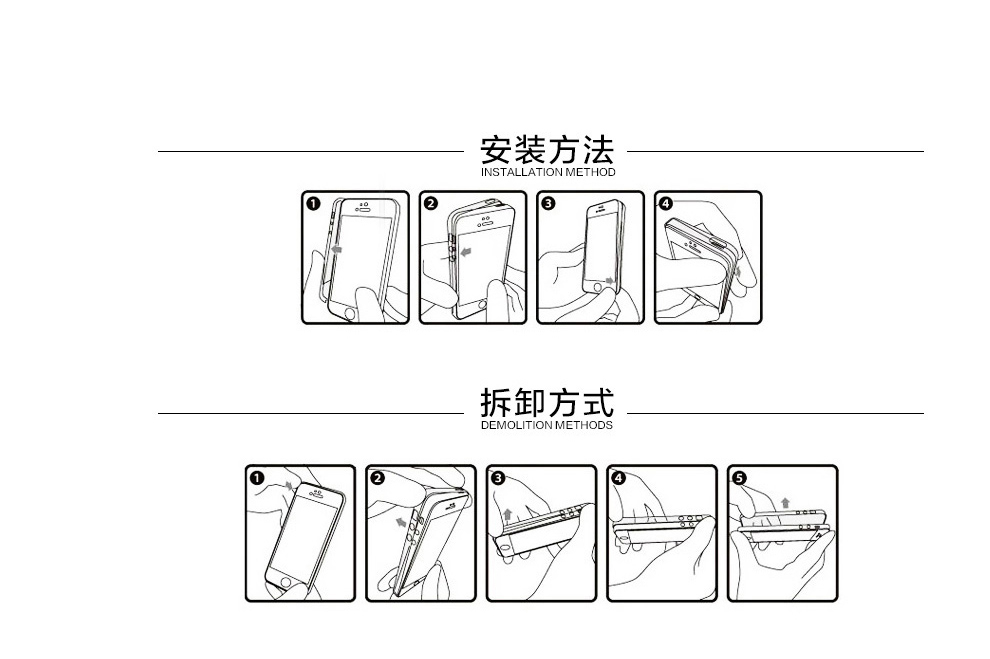 安装方法
INSTALLATION METHOD

1 2 3 4

拆卸方式
DEMOLITION METHODS

1 2 3 4 5