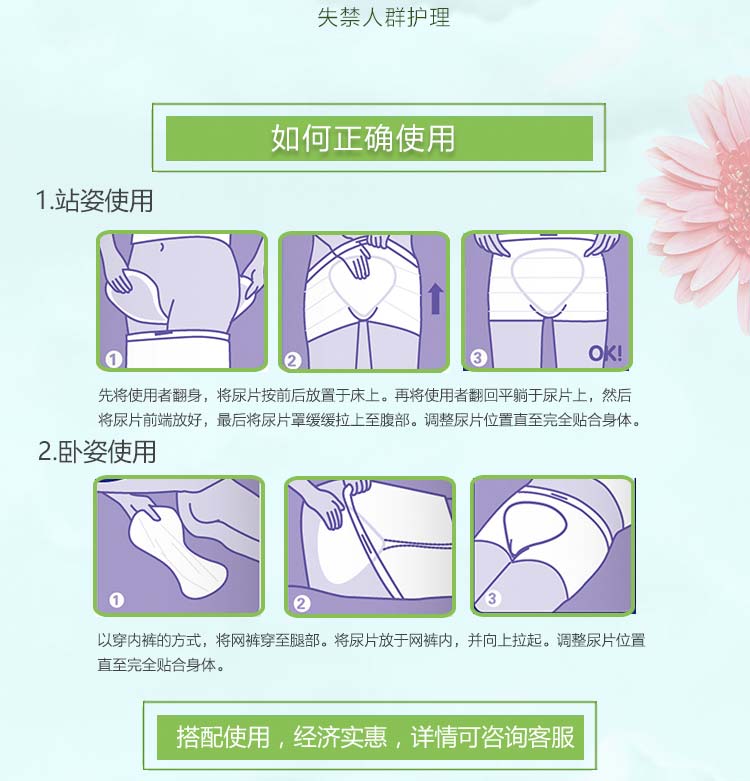 失禁人群护理

如何正确使用

1.站姿使用

1

2

3 OK!

先将使用者翻身，将尿片按前后放置于床上。再将使用者翻回平躺于尿片上，然后将尿片前端放好，最后将尿片罩缓缓拉上至腹部。调整尿片位置直至完全贴合身体。

2.卧姿使用

1

2

3

以穿内裤的方式，将网裤穿至腿部。将尿片放于网裤内，并向上拉起。调整尿片位置直至完全贴合身体。

搭配使用，经济实惠，详情可咨询客服