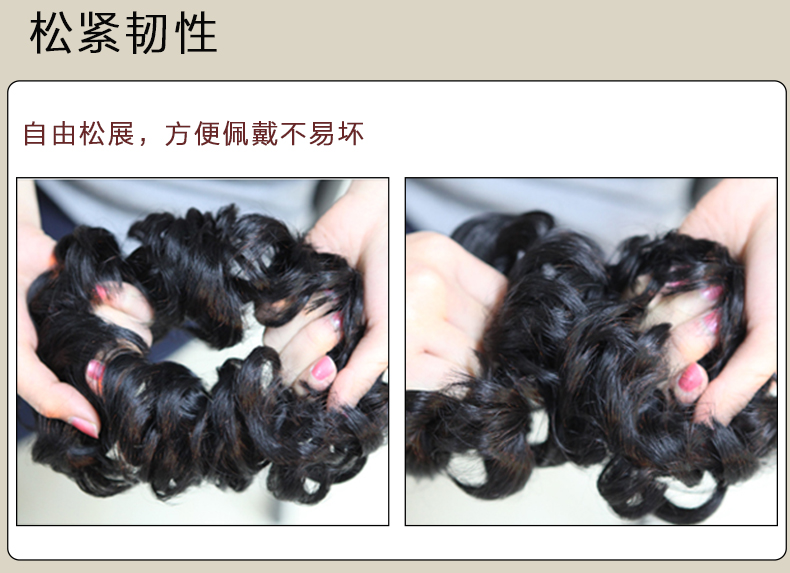 松紧韧性

自由松展，方便佩戴不易坏