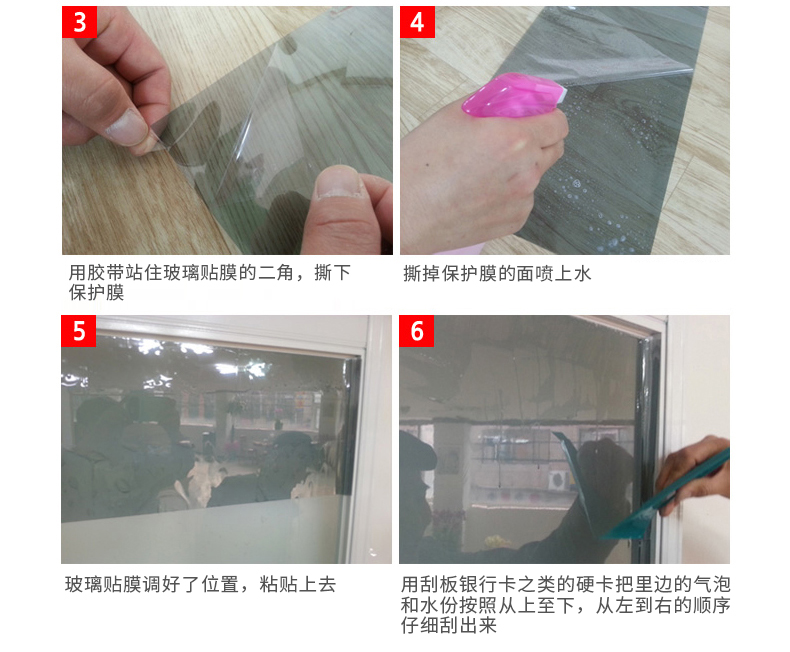 3

用胶带站住玻璃贴膜的二角，撕下保护膜

4

撕掉保护膜的面喷上水

5

玻璃贴膜调好了位置，粘贴上去

6

用刮板银行卡之类的硬卡把里边的气泡和水份按照从上至下，从左到右的顺序仔细刮出来