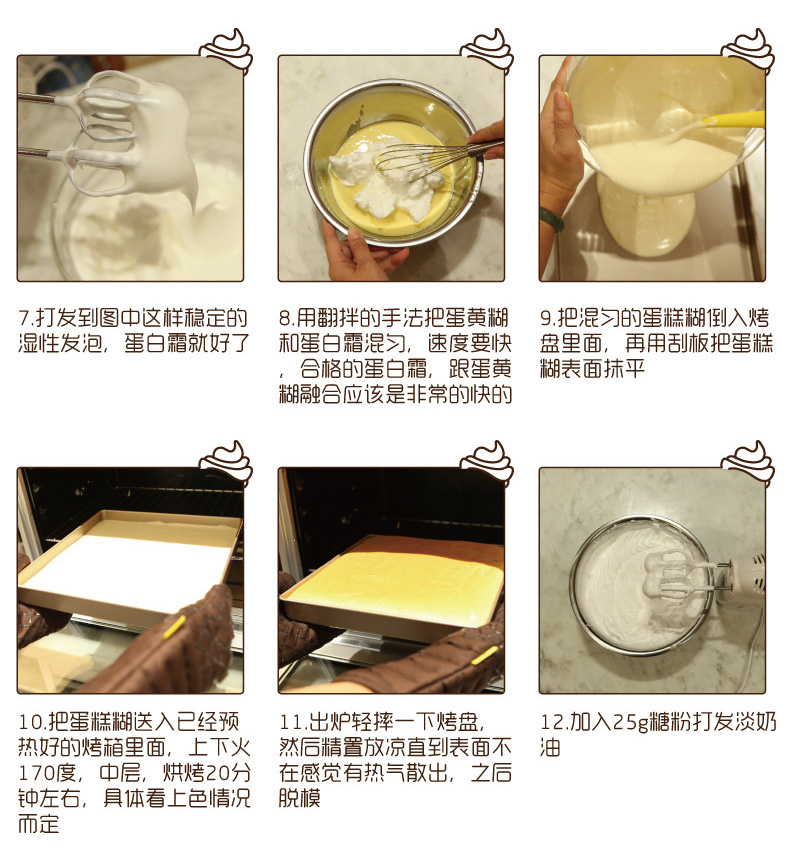 7.打发到图中这样稳定的湿性发泡，蛋白霜就好了

8.用翻拌的手法把蛋黄糊和蛋白霜混匀，速度要快，合格的蛋白霜，跟蛋黄糊融合应该是非常的快的

9.把混匀的蛋糕糊倒入烤盘里面，再用刮板把蛋糕糊表面抹平

10.把蛋糕糊送入已经预热好的烤箱里面，上下火170度，中层，烘烤20分钟左右，具体看上色情况而定

11.出炉轻摔一下烤盘，然后精置放凉直到表面不在感觉有热气散出，之后脱模

12.加入25g糖粉打发淡奶油