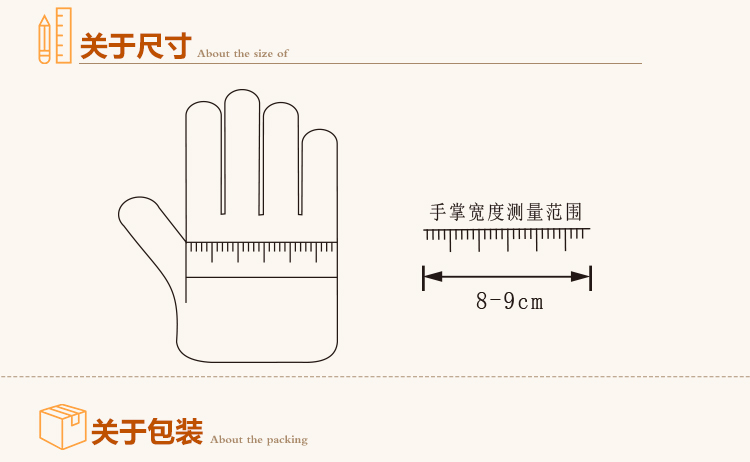 关于尺寸 About the size of

手掌宽度测量范围

8-9cm

关于包装 About the packing