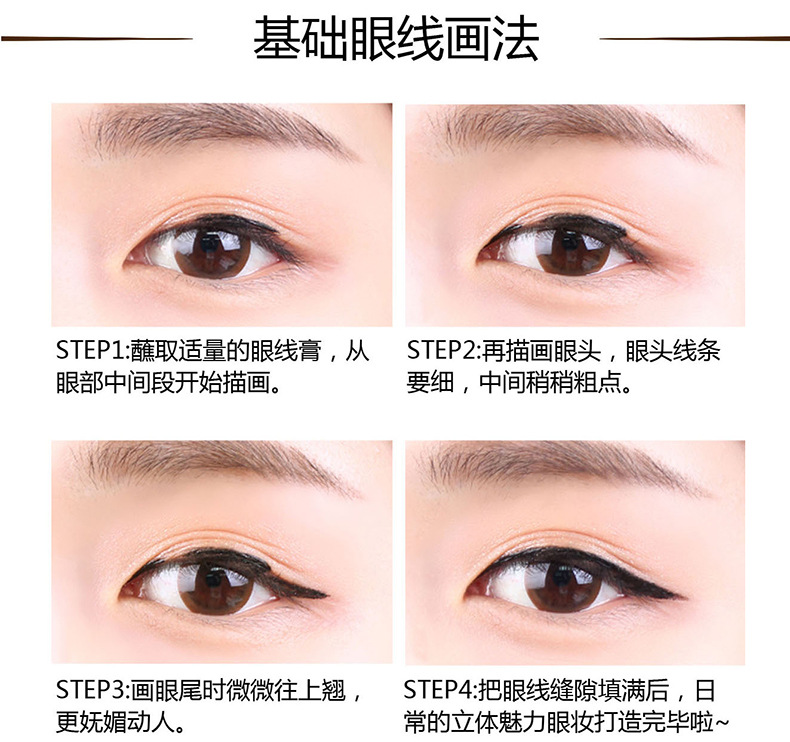 基础眼线画法

STEP1:蘸取适量的眼线膏，从眼部中间段开始描画。

STEP2:再描画眼头，眼头线条要细，中间稍稍粗点。

STEP3:画眼尾时微微往上翘，更妩媚动人。

STEP4:把眼线缝隙填满后，日常的立体魅力眼妆打造完毕啦~