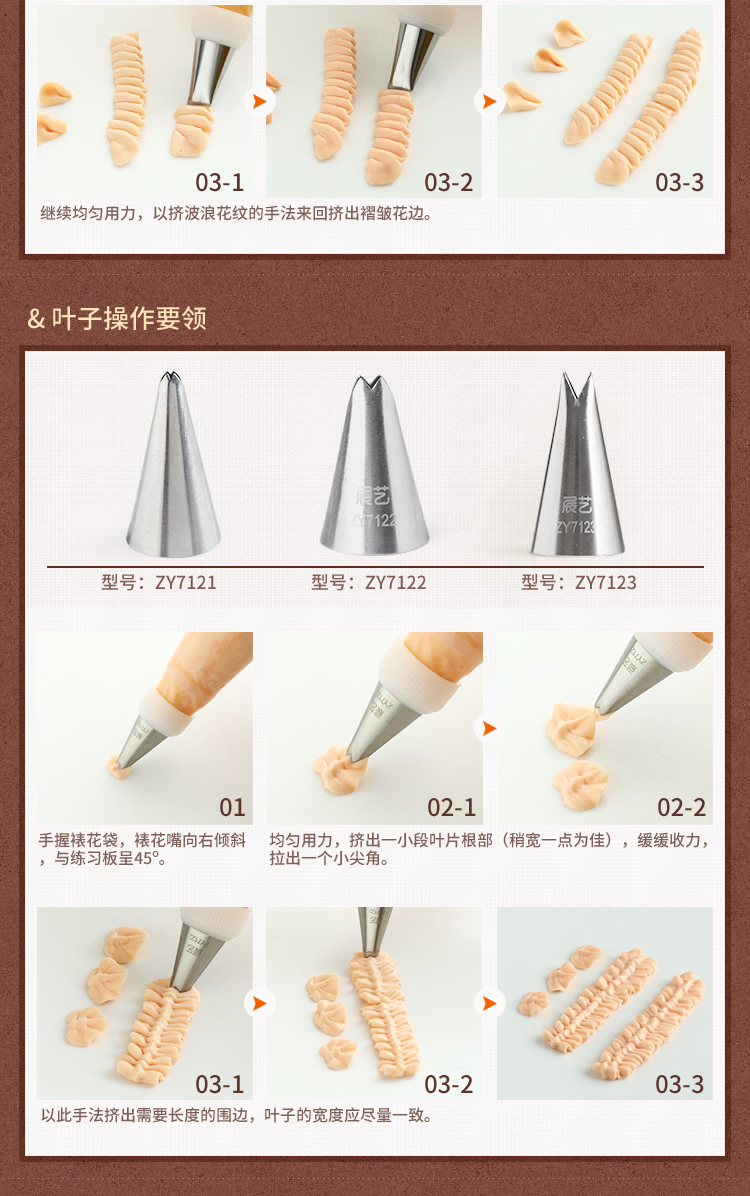 03-1

03-2

03-3

继续均匀用力，以挤波浪花纹的手法来回挤出褶皱花边。

& 叶子操作要领

展艺
ZY7122

展艺
ZY7123

型号：ZY7121

型号：ZY7122

型号：ZY7123

01

02-1

02-2

手握裱花袋，裱花嘴向右倾斜，与练习板呈45°。

均匀用力，挤出一小段叶片根部（稍宽一点为佳），缓缓收力，拉出一个小尖角。

03-1

03-2

03-3

以此手法挤出需要长度的围边，叶子的宽度应尽量一致。