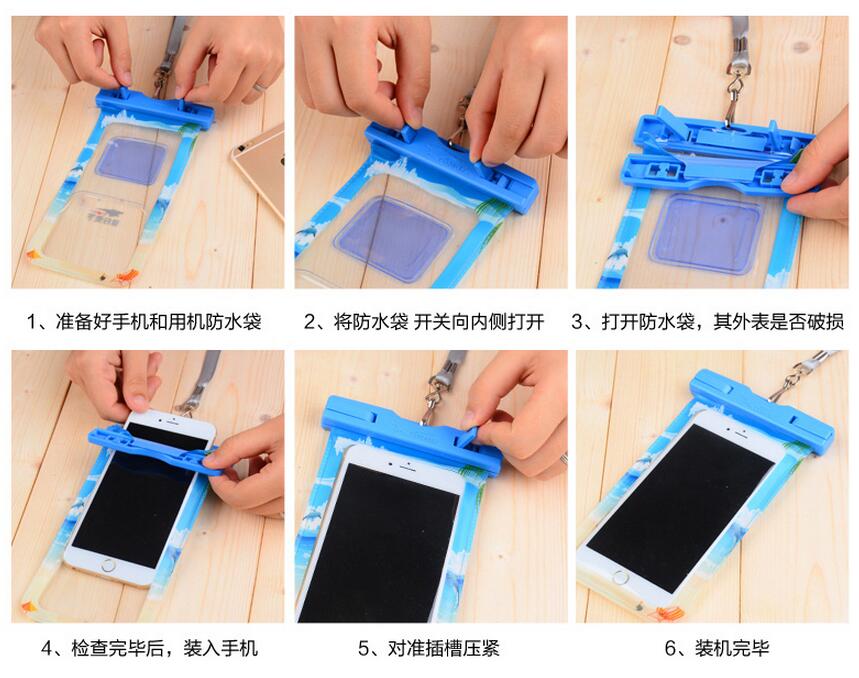 1、准备好手机和用机防水袋

2、将防水袋 开关向内侧打开

3、打开防水袋，其外表是否破损

4、检查完毕后，装入手机

5、对准插槽压紧

6、装机完毕