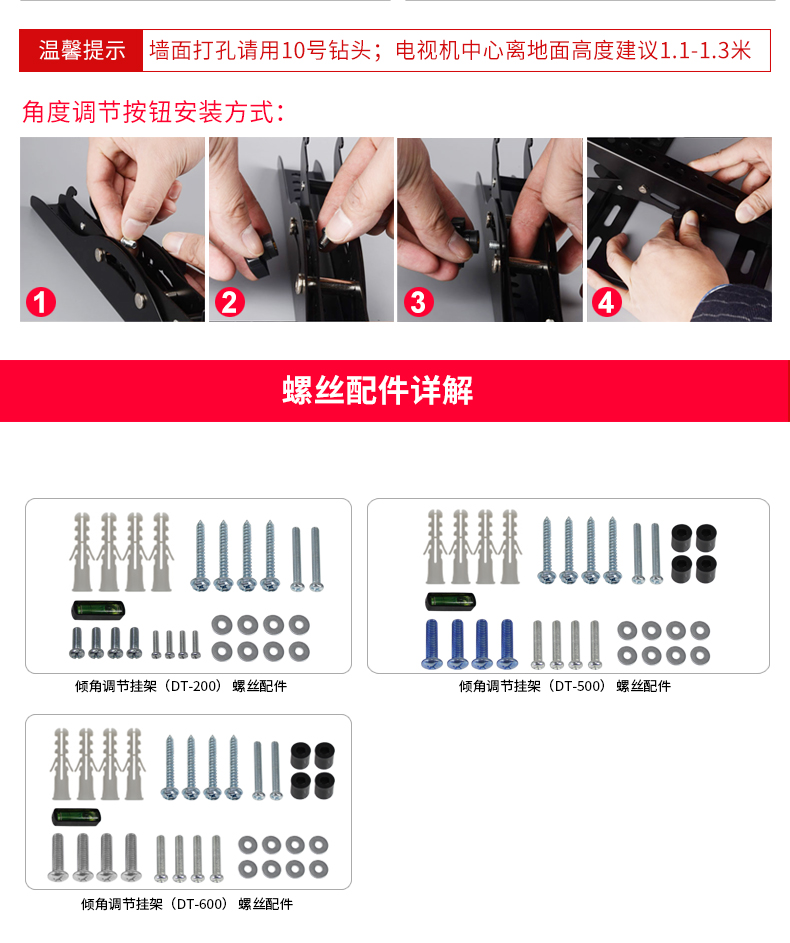 温馨提示 墙面打孔请用10号钻头；电视机中心离地面高度建议1.1-1.3米

角度调节按钮安装方式：

1 2 3 4

螺丝配件详解

倾角调节挂架（DT-200） 螺丝配件

倾角调节挂架（DT-500） 螺丝配件

倾角调节挂架（DT-600） 螺丝配件