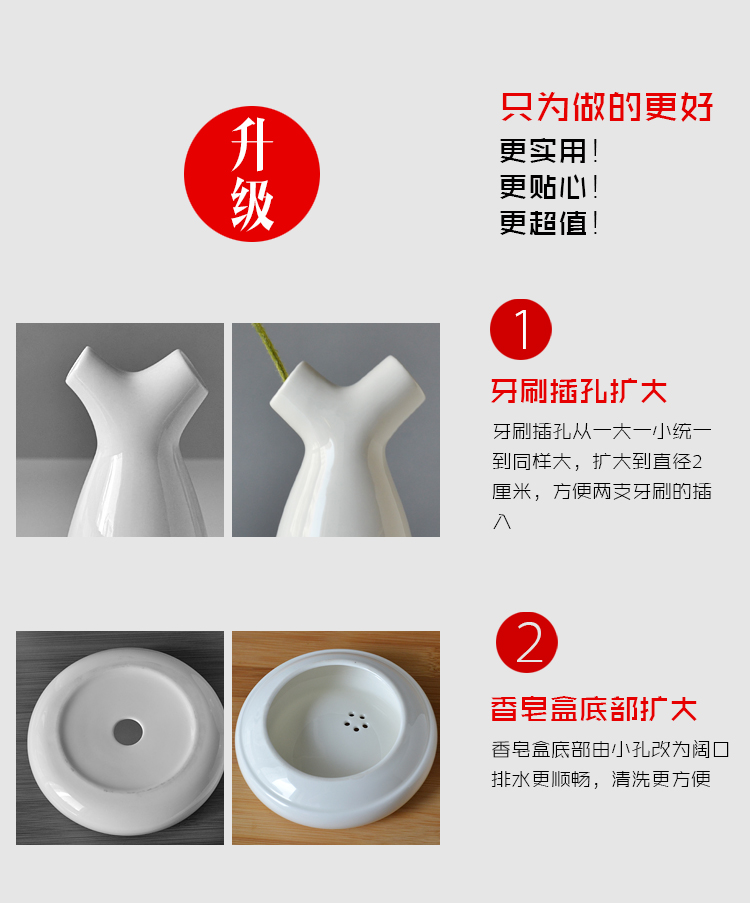 升级

只为做的更好
更实用！
更贴心！
更超值！

1

牙刷插孔扩大

牙刷插孔从一大一小统一到同样大，扩大到直径2厘米，方便两支牙刷的插入

2

香皂盒底部扩大

香皂盒底部由小孔改为阔口排水更顺畅，清洗更方便