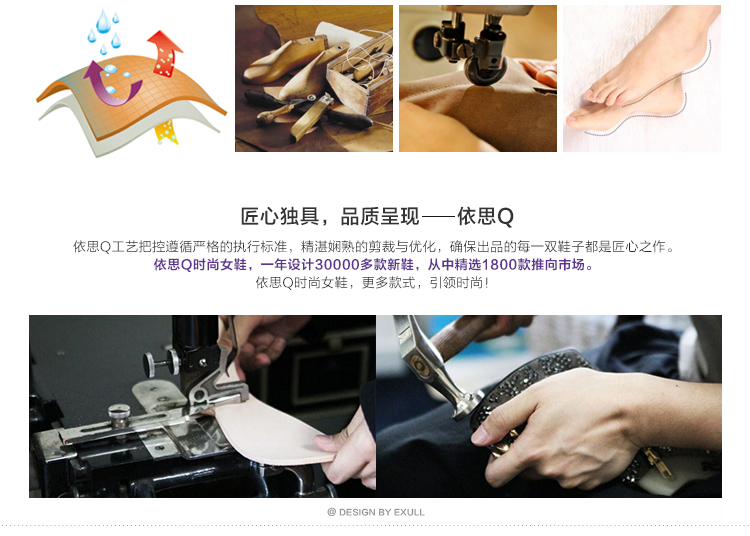 匠心独具，品质呈现——依思Q

依思Q工艺把控遵循严格的执行标准，精湛娴熟的剪裁与优化，确保出品的每一双鞋子都是匠心之作。
依思Q时尚女鞋，一年设计30000多款新鞋，从中精选1800款推向市场。
依思Q时尚女鞋，更多款式，引领时尚!

@ DESIGN BY EXULL