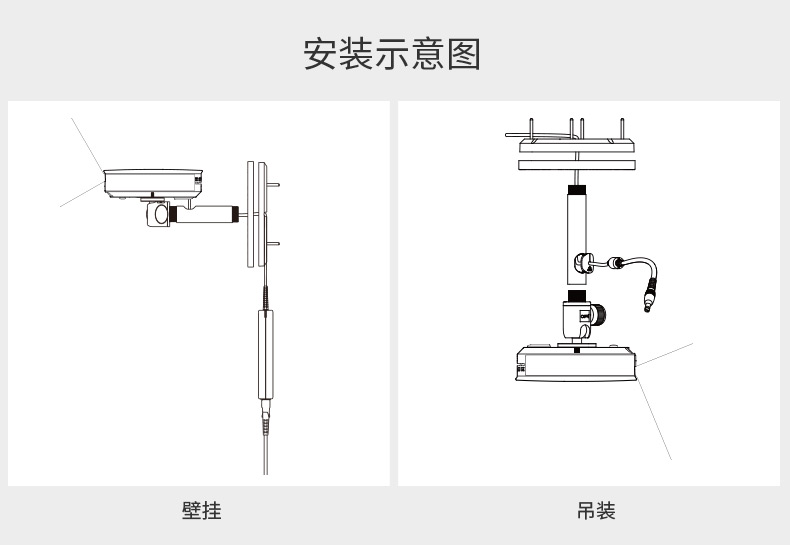 安装示意图

壁挂

吊装