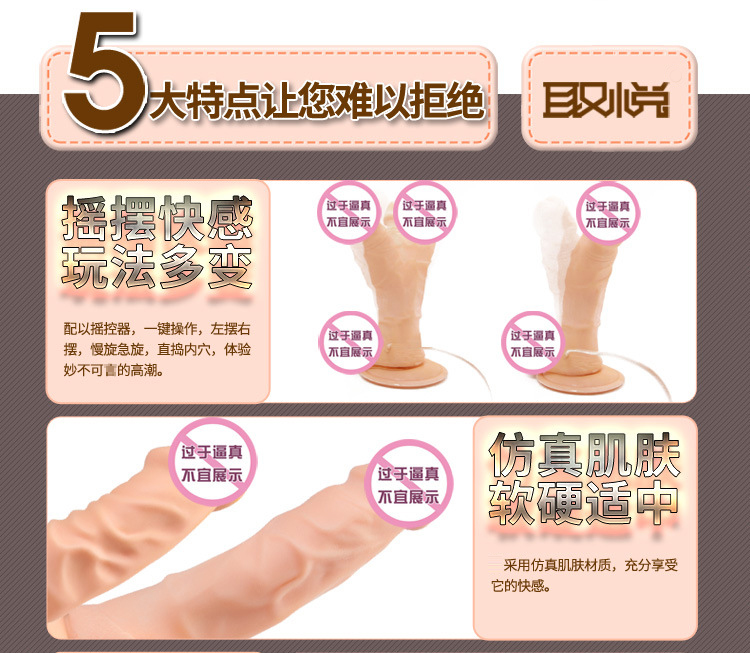 5大特点让您难以拒绝

取悦

摇摆快感
玩法多变

配以摇控器，一键操作，左摆右摆，慢旋急旋，直捣内穴，体验妙不可言的高潮。

过于逼真
不宜展示

过于逼真
不宜展示

过于逼真
不宜展示

过于逼真
不宜展示

过于逼真
不宜展示

过于逼真
不宜展示

过于逼真
不宜展示

仿真肌肤
软硬适中

采用仿真肌肤材质，充分享受它的快感。