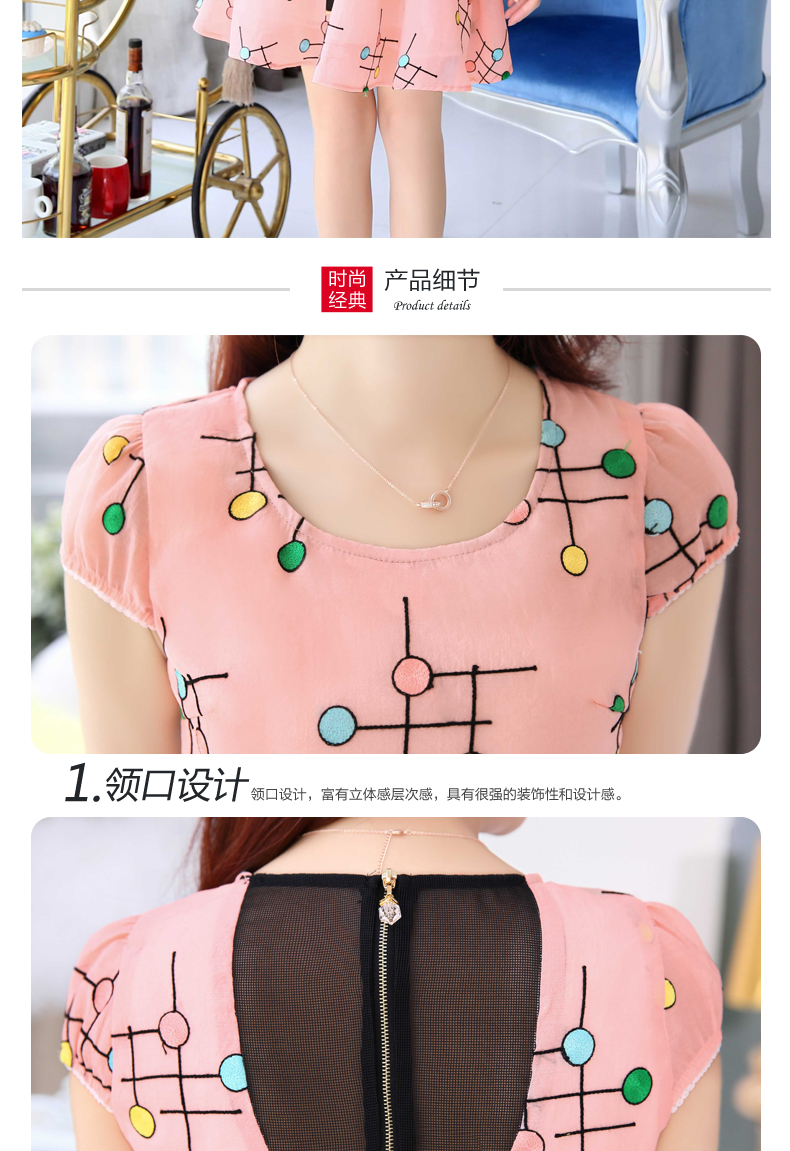 时尚经典 产品细节
Product details

1.领口设计 领口设计，富有立体感层次感，具有很强的装饰性和设计感。