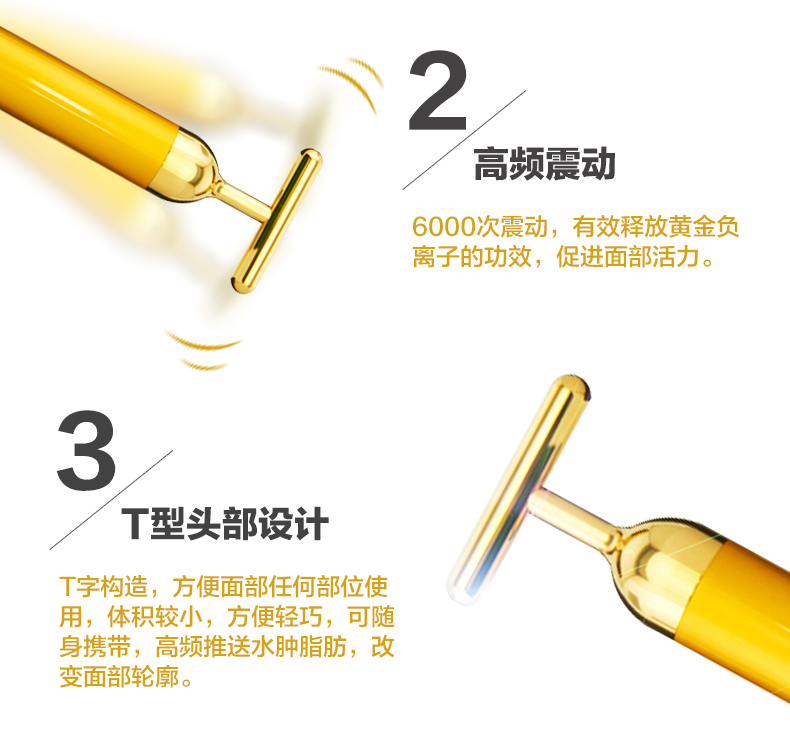 2

高频震动

6000次震动，有效释放黄金负离子的功效，促进面部活力。

3

T型头部设计

T字构造，方便面部任何部位使用，体积较小，方便轻巧，可随身携带，高频推送水肿脂肪，改变面部轮廓。