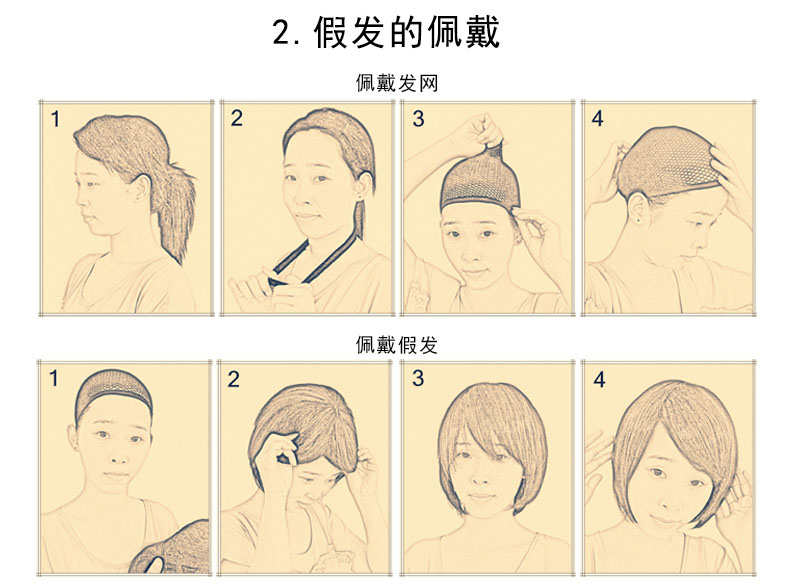 2. 假发的佩戴

佩戴发网

1

2

3

4

佩戴假发

1

2

3

4