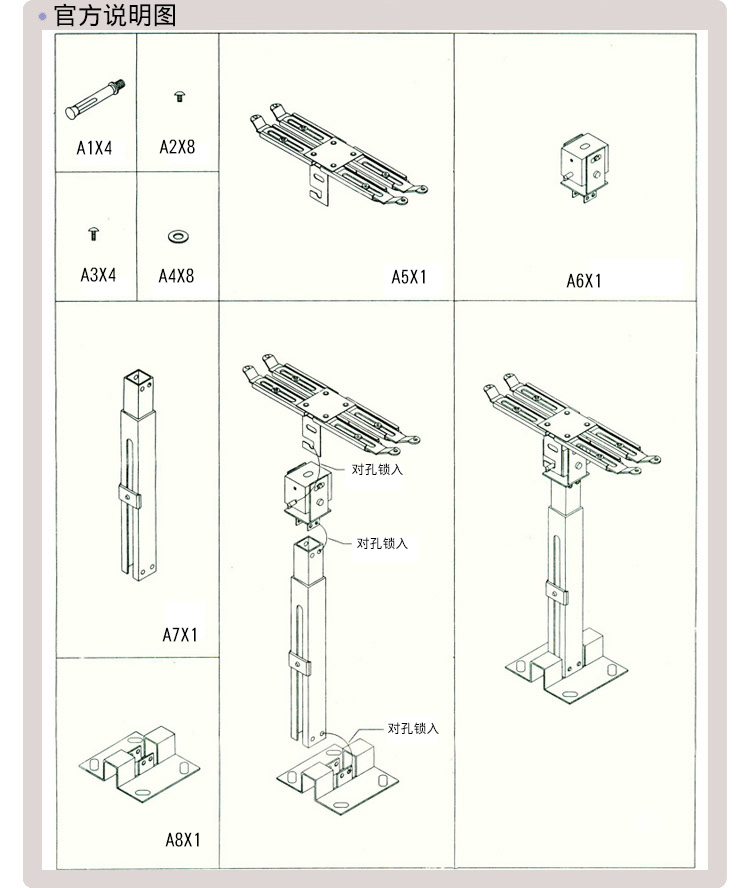 官方说明图

A1X4

A2X8

A3X4

A4X8

A5X1

A6X1

A7X1

A8X1

对孔锁入

对孔锁入

对孔锁入